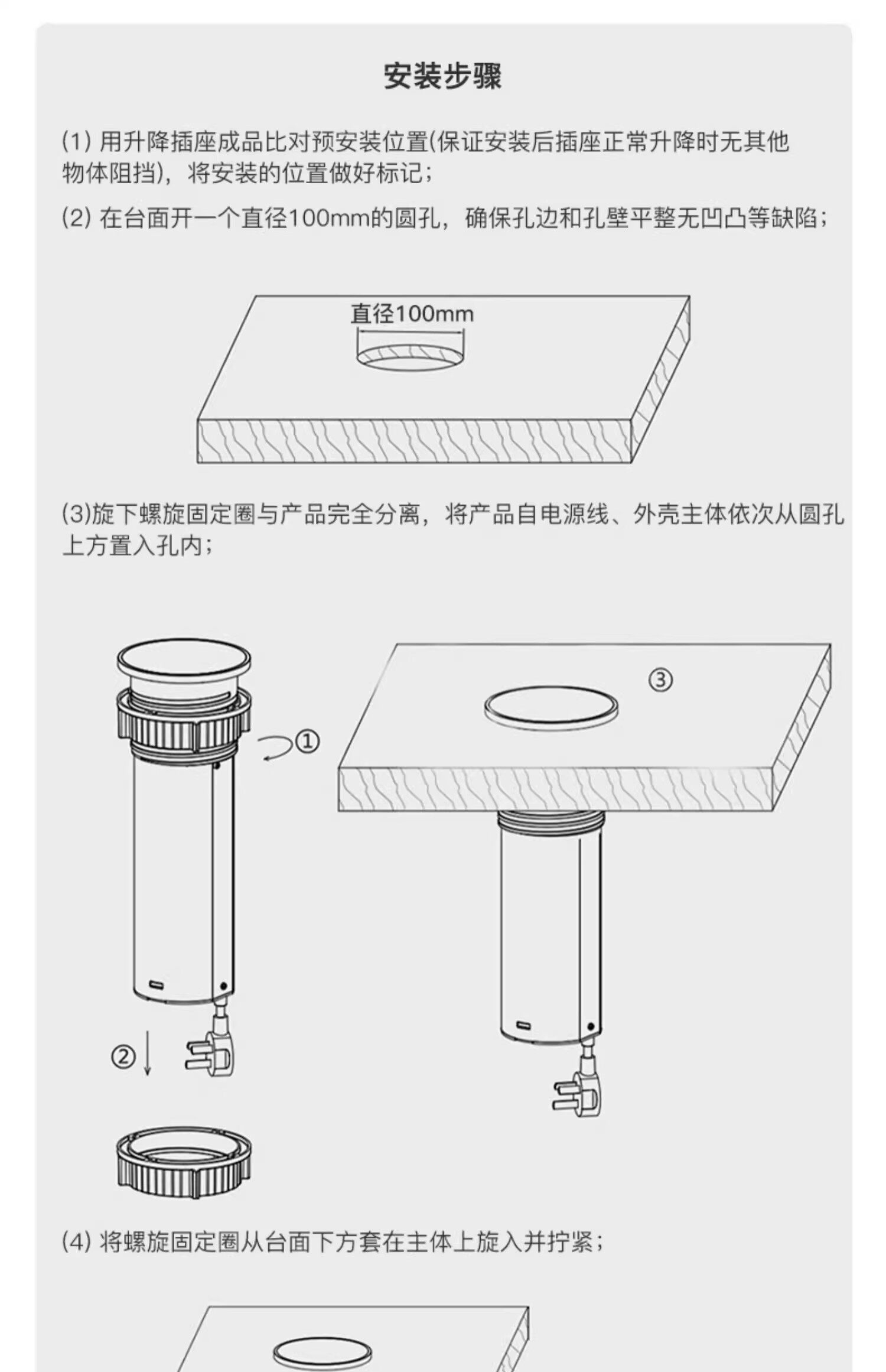 安装步骤

(1) 用升降插座成品比对预安装位置(保证安装后插座正常升降时无其他物体阻挡)，将安装的位置做好标记；

(2) 在台面开一个直径100mm的圆孔，确保孔边和孔壁平整无凹凸等缺陷；

直径100mm

(3)旋下螺旋固定圈与产品完全分离，将产品自电源线、外壳主体依次从圆孔上方置入孔内；

①

②

③

(4) 将螺旋固定圈从台面下方套在主体上旋入并拧紧；