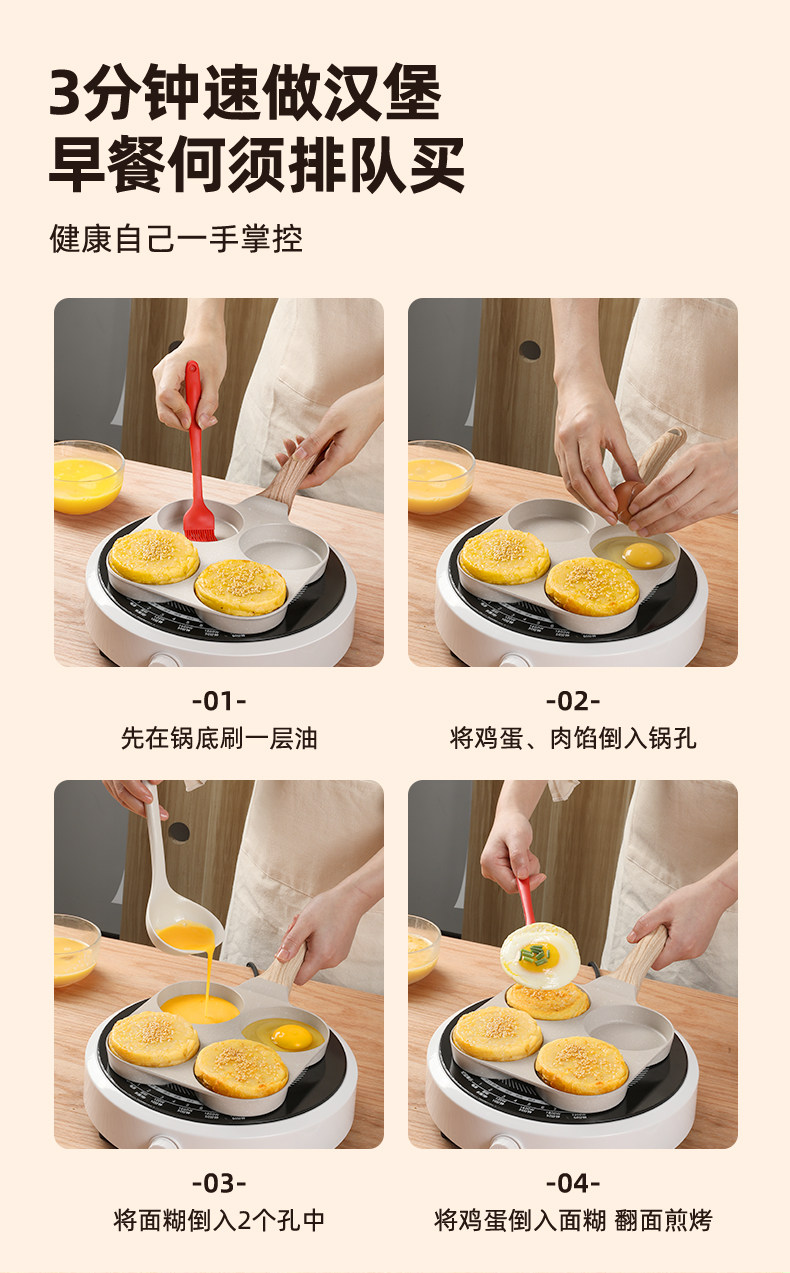 3分钟速做汉堡
早餐何须排队买

健康自己一手掌控

-01-
先在锅底刷一层油

-02-
将鸡蛋、肉馅倒入锅孔

-03-
将面糊倒入2个孔中

-04-
将鸡蛋倒入面糊 翻面煎烤