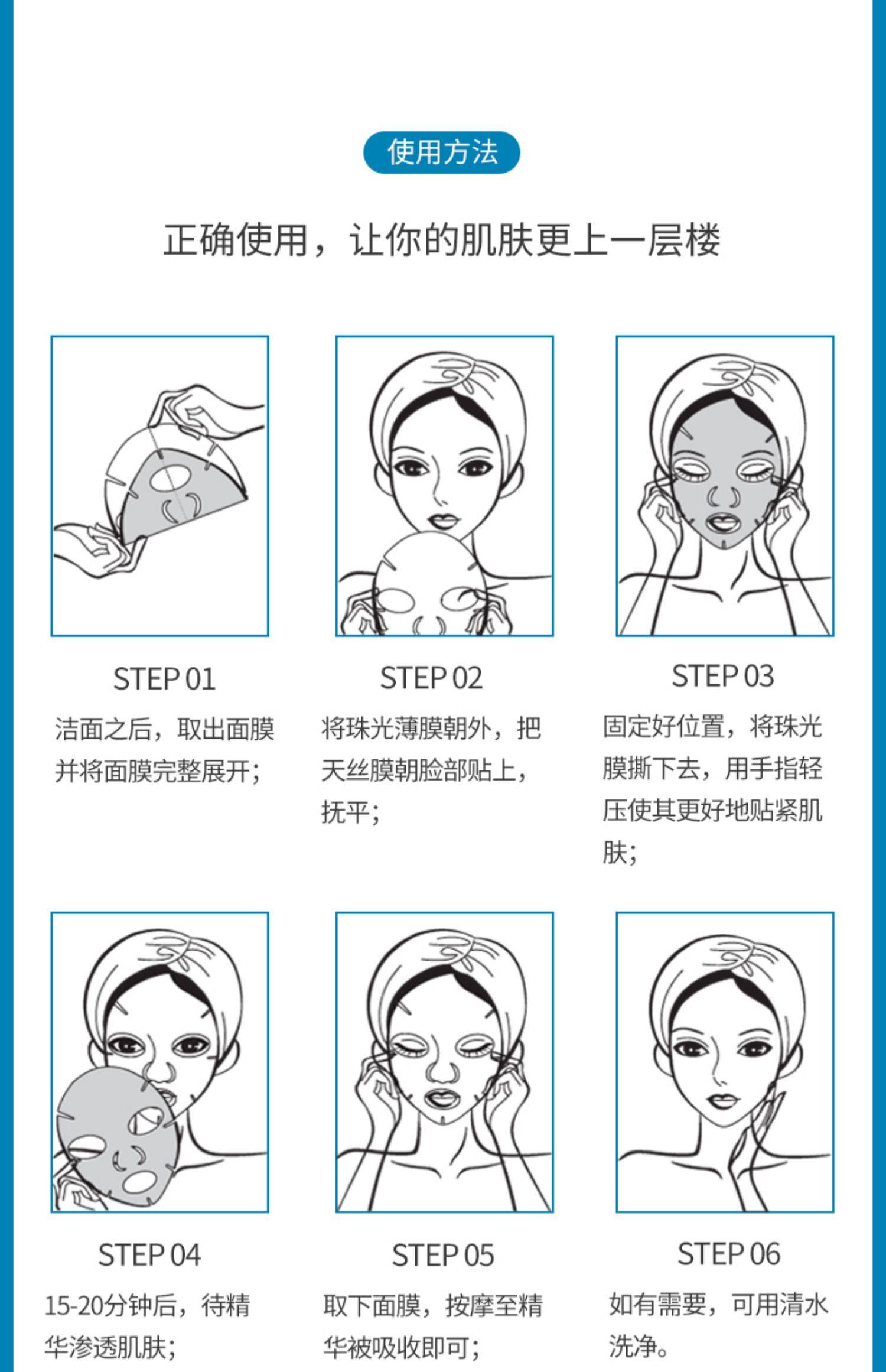 使用方法

正确使用，让你的肌肤更上一层楼

STEP 01
洁面之后，取出面膜并将面膜完整展开；

STEP 02
将珠光薄膜朝外，把天丝膜朝脸部贴上，抚平；

STEP 03
固定好位置，将珠光膜撕下去，用手指轻压使其更好地贴紧肌肤；

STEP 04
15-20分钟后，待精华渗透肌肤；

STEP 05
取下面膜，按摩至精华被吸收即可；

STEP 06
如有需要，可用清水洗净。