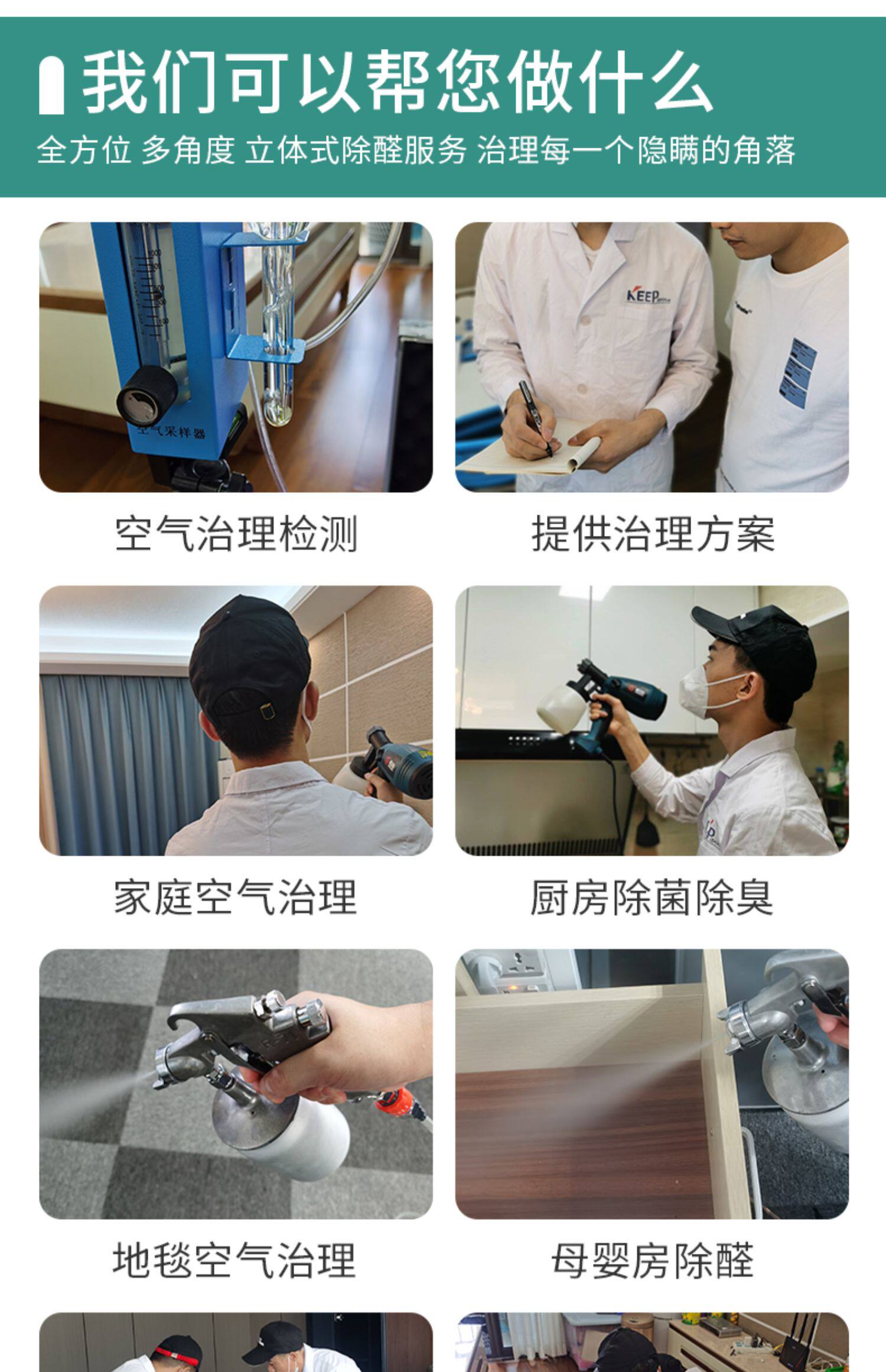 我们可以帮您做什么

全方位 多角度 立体式除醛服务 治理每一个隐瞒的角落

空气采样器

KEEP

空气治理检测

提供治理方案

家庭空气治理

厨房除菌除臭

地毯空气治理

母婴房除醛