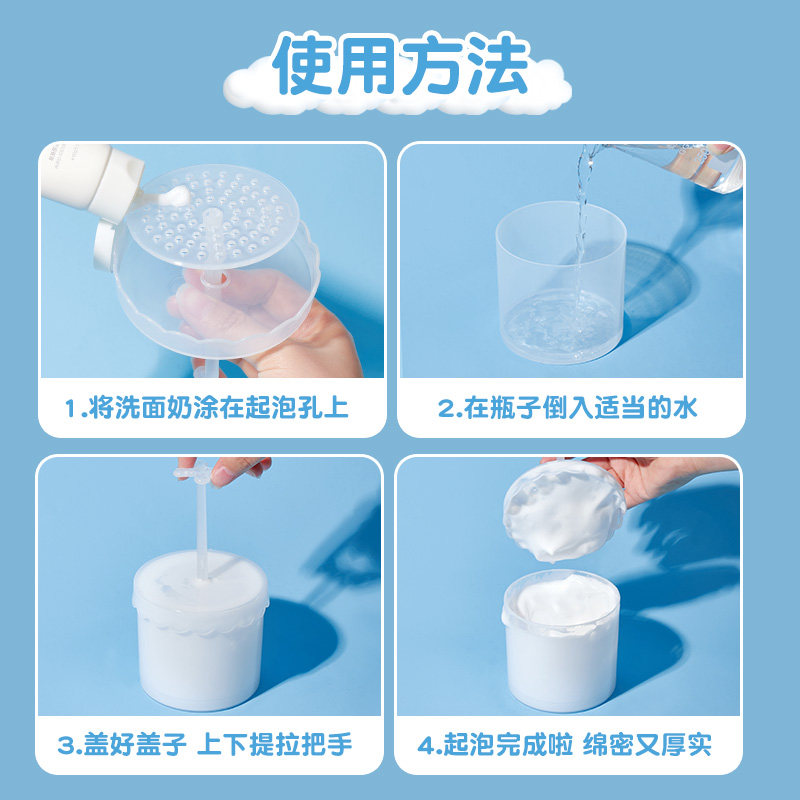 使用方法

1.将洗面奶涂在起泡孔上

2.在瓶子倒入适当的水

3.盖好盖子 上下提拉把手

4.起泡完成啦 绵密又厚实