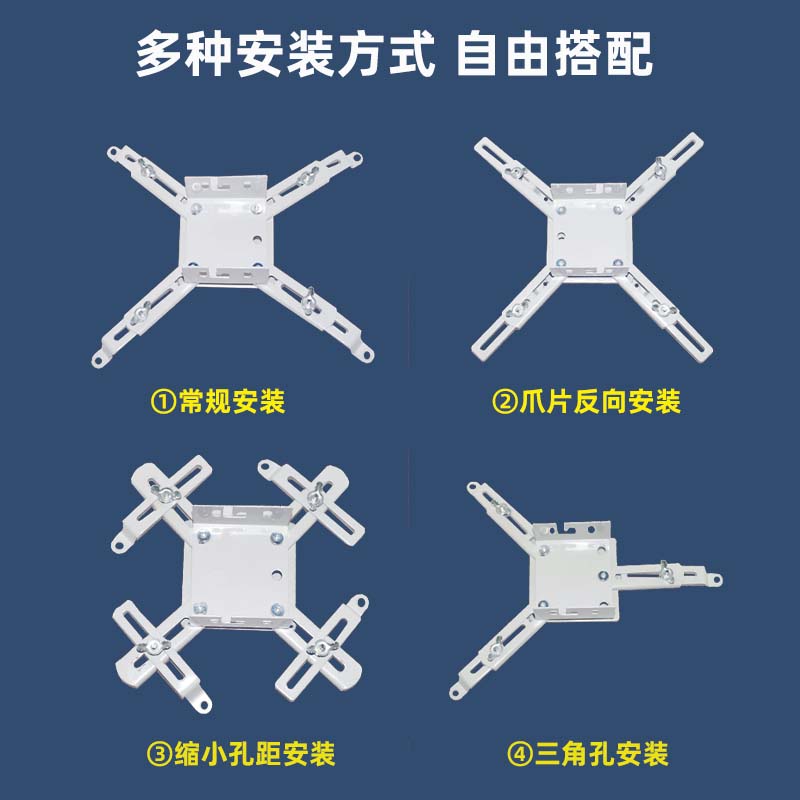 多种安装方式 自由搭配

①常规安装

②爪片反向安装

③缩小孔距安装

④三角孔安装