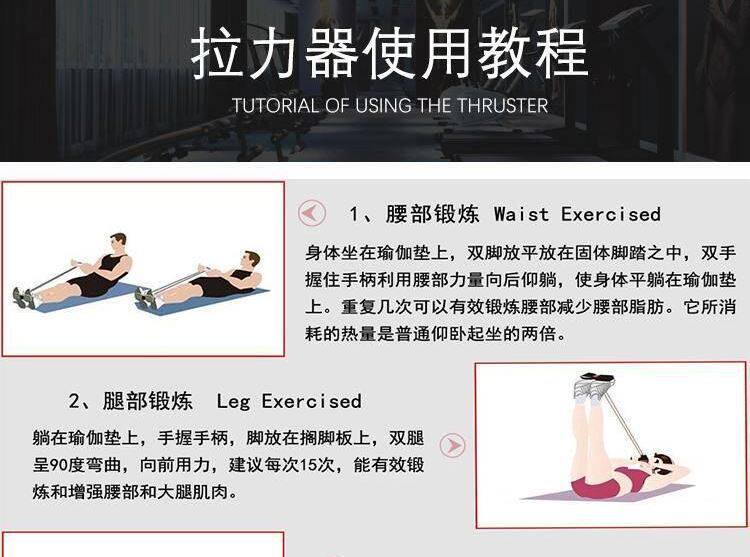 拉力器使用教程

TUTORIAL OF USING THE THRUSTER

1、腰部锻炼 Waist Exercised

身体坐在瑜伽垫上，双脚放平放在固体脚踏之中，双手握住手柄利用腰部力量向后仰躺，使身体平躺在瑜伽垫上。重复几次可以有效锻炼腰部减少腰部脂肪。它所消耗的热量是普通仰卧起坐的两倍。

2、腿部锻炼 Leg Exercised

躺在瑜伽垫上，手握手柄，脚放在搁脚板上，双腿呈90度弯曲，向前用力，建议每次15次，能有效锻炼和增强腰部和大腿肌肉。