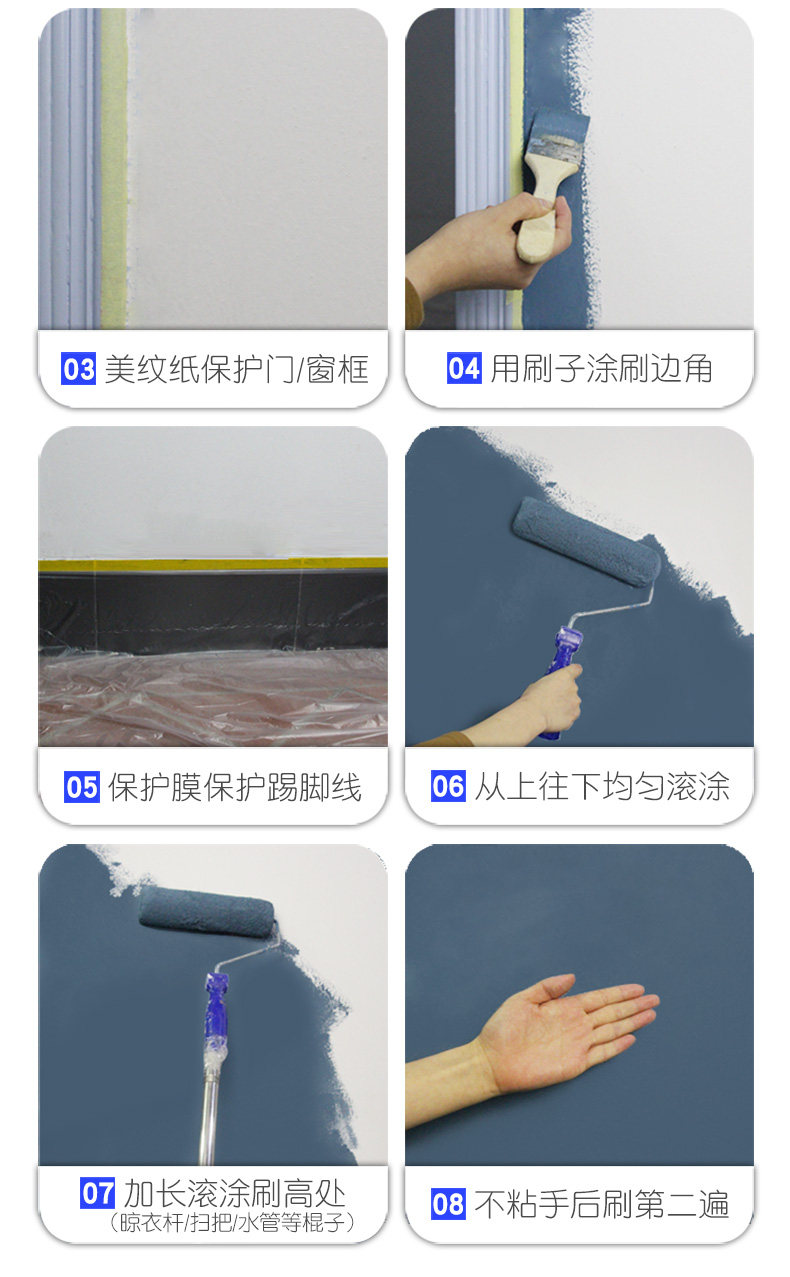 03 美纹纸保护门/窗框

04 用刷子涂刷边角

05 保护膜保护踢脚线

06 从上往下均匀滚涂

07 加长滚涂刷高处
（晾衣杆/扫把/水管等棍子）

08 不粘手后刷第二遍