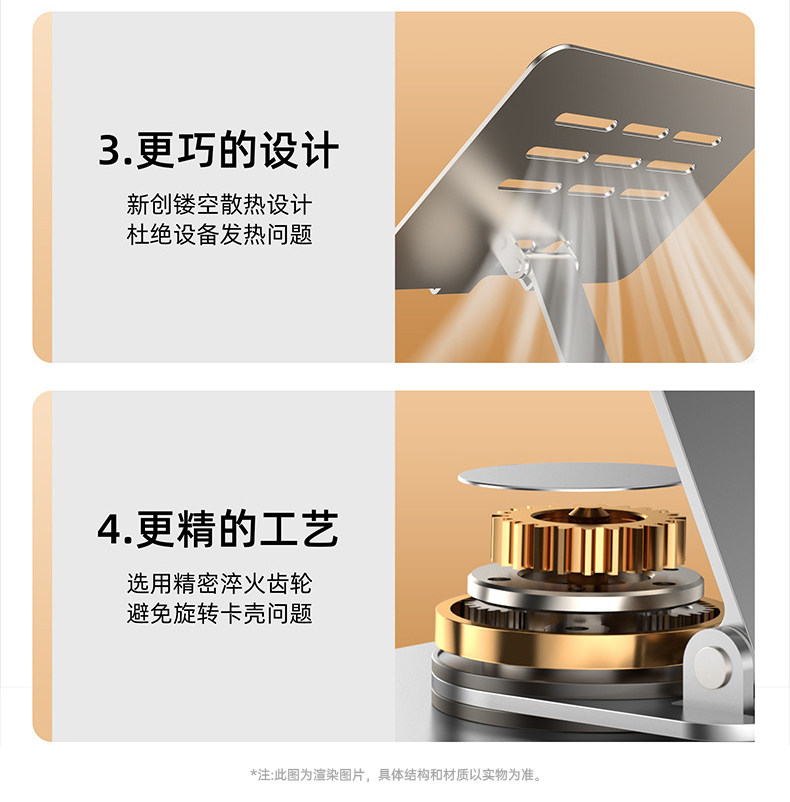 3.更巧的设计

新创镂空散热设计
杜绝设备发热问题

4.更精的工艺

选用精密淬火齿轮
避免旋转卡壳问题

*注:此图为渲染图片，具体结构和材质以实物为准。