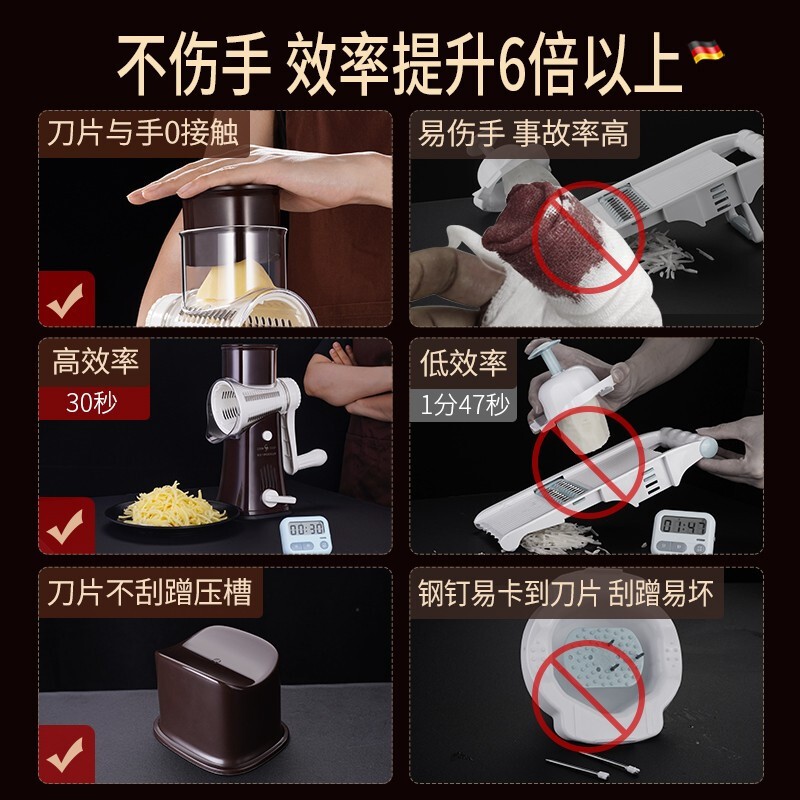 不伤手 效率提升6倍以上

刀片与手0接触

易伤手 事故率高

高效率

30秒

00:30

低效率

1分47秒

01:47

刀片不刮蹭压槽

钢钉易卡到刀片 刮蹭易坏