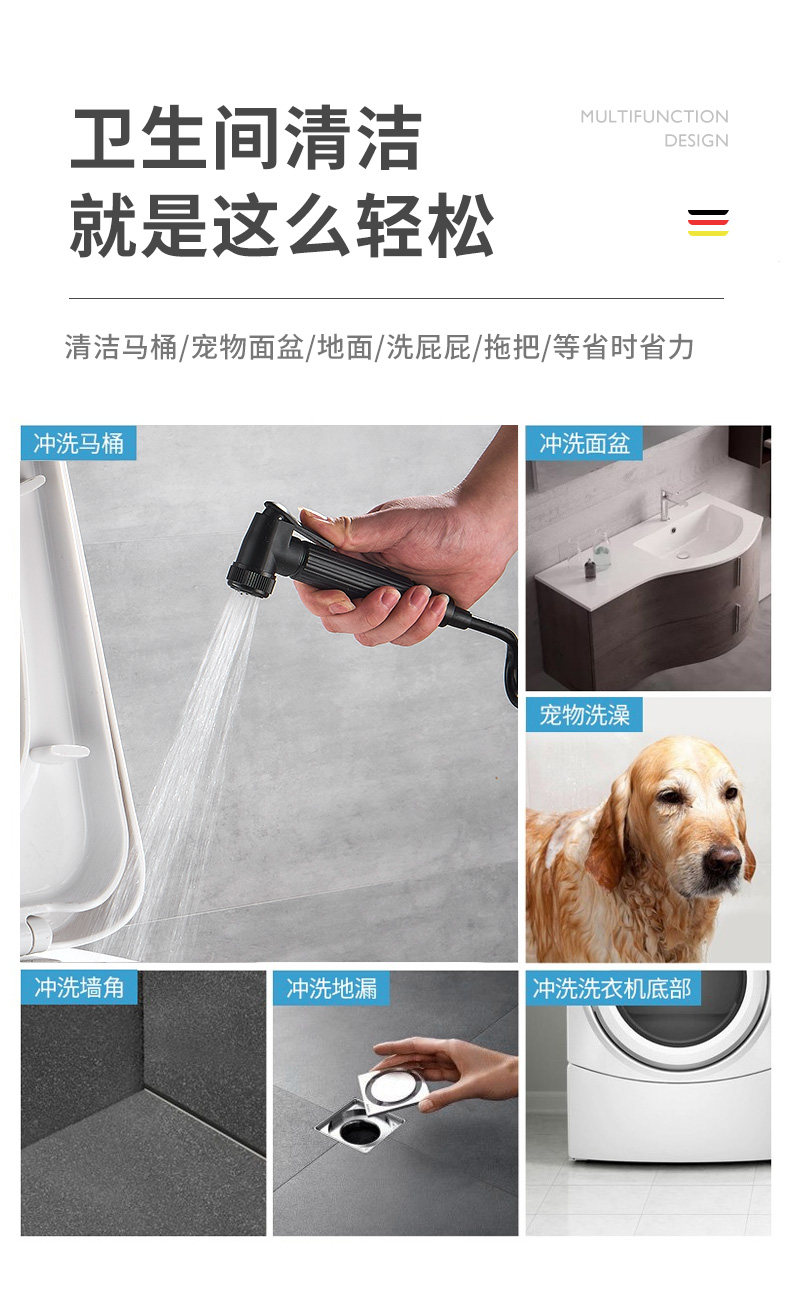 卫生间清洁
就是这么轻松

MULTIFUNCTION
DESIGN

清洁马桶/宠物面盆/地面/洗屁屁/拖把/等省时省力

冲洗马桶

冲洗面盆

宠物洗澡

冲洗墙角

冲洗地漏

冲洗洗衣机底部