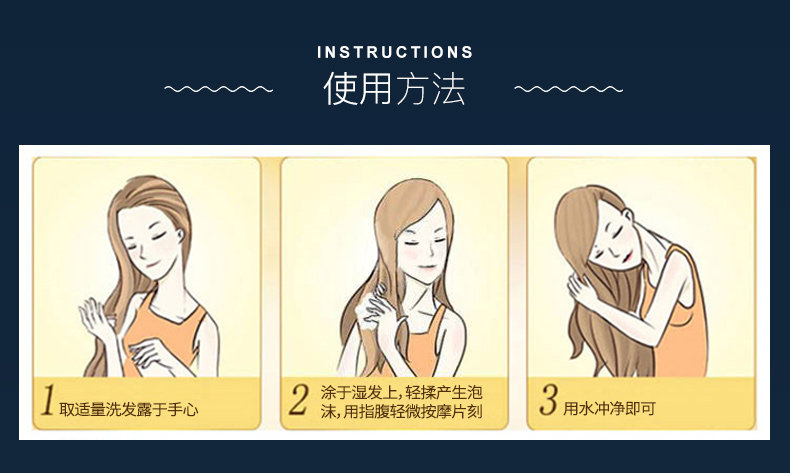 INSTRUCTIONS
使用方法

1 取适量洗发露于手心

2 涂于湿发上,轻揉产生泡沫,用指腹轻微按摩片刻

3 用水冲净即可