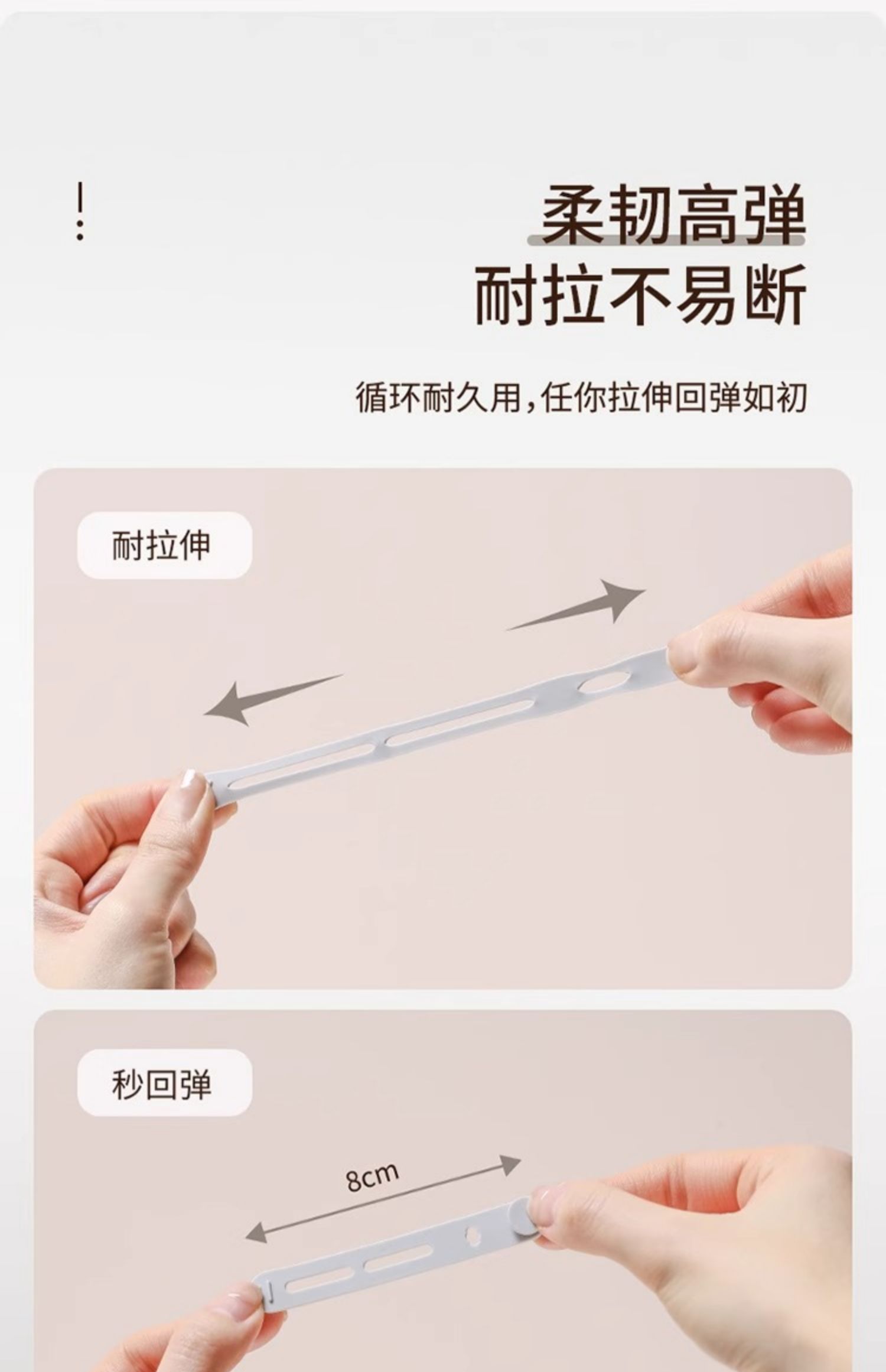 柔韧高弹
耐拉不易断

循环耐久用，任你拉伸回弹如初

耐拉伸

秒回弹

8cm