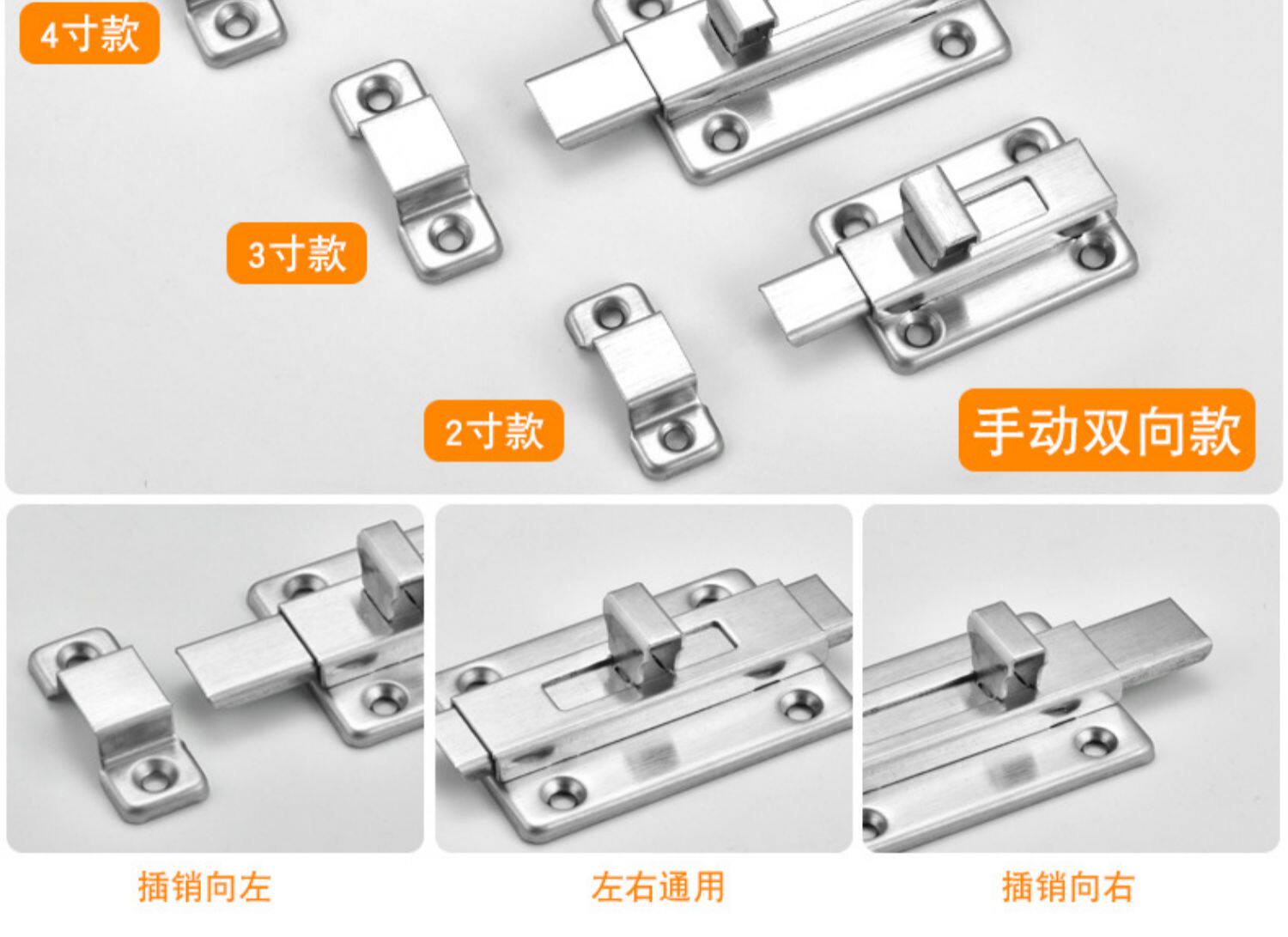 4寸款

3寸款

2寸款

手动双向款

插销向左

左右通用

插销向右