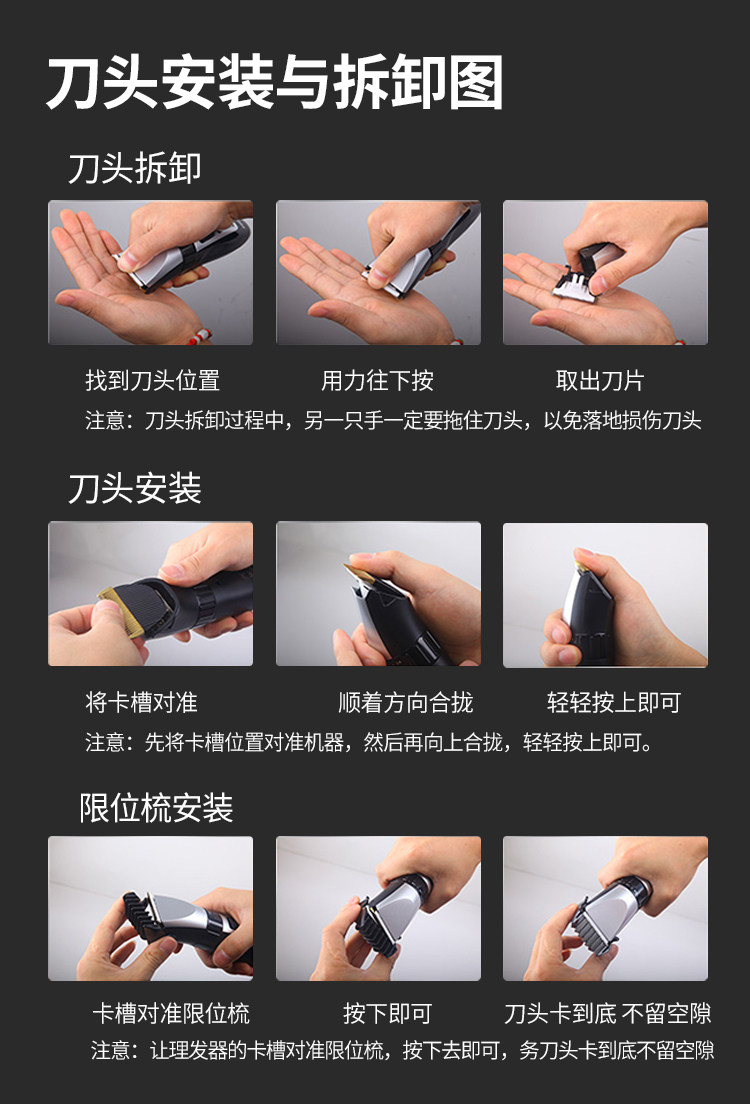 刀头安装与拆卸图

刀头拆卸

找到刀头位置　用力往下按　取出刀片

注意：刀头拆卸过程中，另一只手一定要拖住刀头，以免落地损伤刀头

刀头安装

将卡槽对准　顺着方向合拢　轻轻按上即可

注意：先将卡槽位置对准机器，然后再向上合拢，轻轻按上即可。

限位梳安装

卡槽对准限位梳　按下即可　刀头卡到底 不留空隙

注意：让理发器的卡槽对准限位梳，按下去即可，务刀头卡到底不留空隙