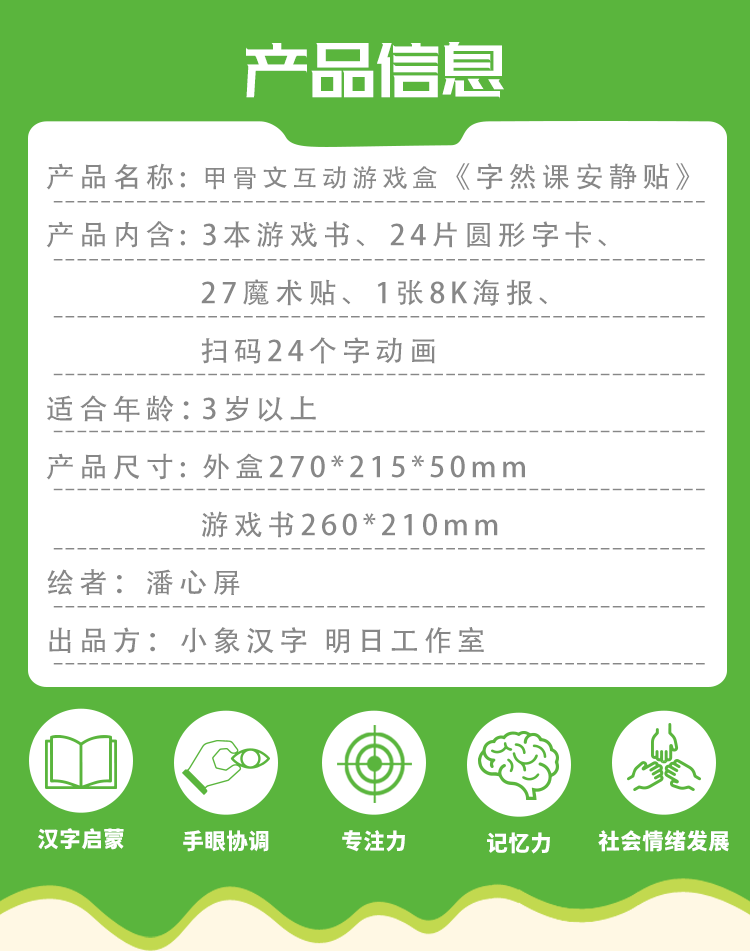 产品信息

产品名称：甲骨文互动游戏盒《字然课安静贴》

产品内含：3本游戏书、24片圆形字卡、
27魔术贴、1张8K海报、
扫码24个字动画

适合年龄：3岁以上

产品尺寸：外盒270*215*50mm
游戏书260*210mm

绘者：潘心屏

出品方：小象汉字 明日工作室

汉字启蒙 手眼协调 专注力 记忆力 社会情绪发展