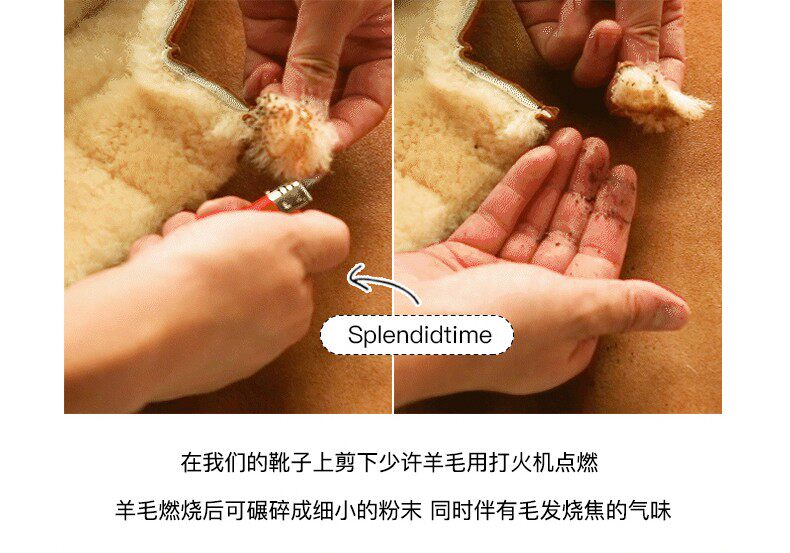 Splendidtime

在我们的靴子上剪下少许羊毛用打火机点燃

羊毛燃烧后可碾碎成细小的粉末 同时伴有毛发烧焦的气味