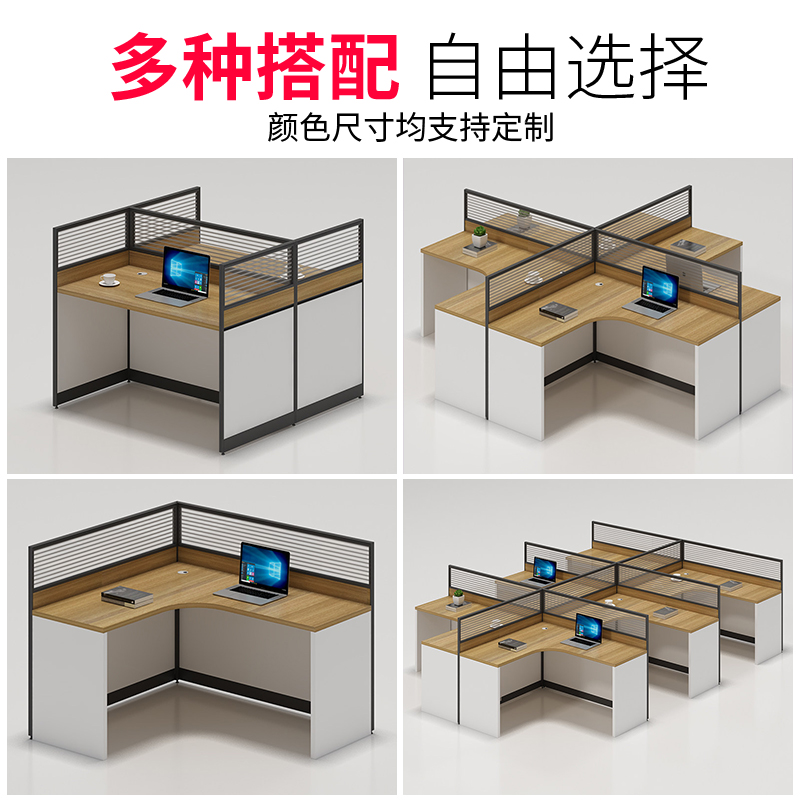 多种搭配 自由选择
颜色尺寸均支持定制