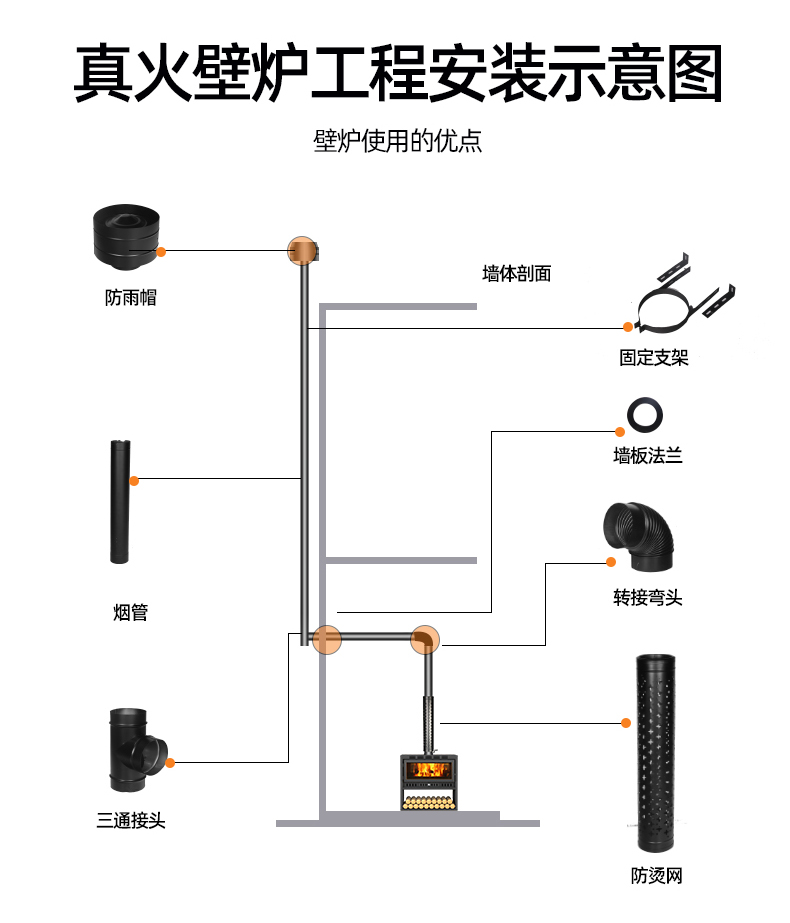 真火壁炉工程安装示意图

壁炉使用的优点

防雨帽

墙体剖面

固定支架

墙板法兰

烟管

转接弯头

三通接头

防烫网