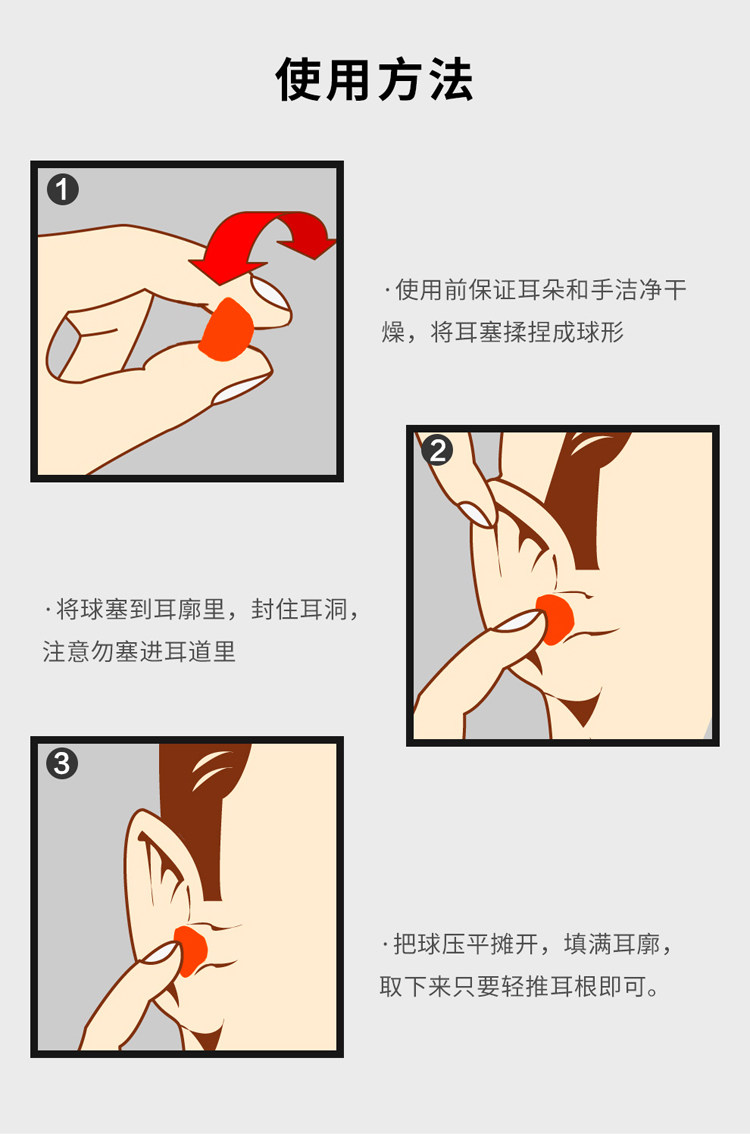 使用方法

1

·使用前保证耳朵和手洁净干燥，将耳塞揉捏成球形

2

·将球塞到耳廓里，封住耳洞，注意勿塞进耳道里

3

·把球压平摊开，填满耳廓，取下来只要轻推耳根即可。