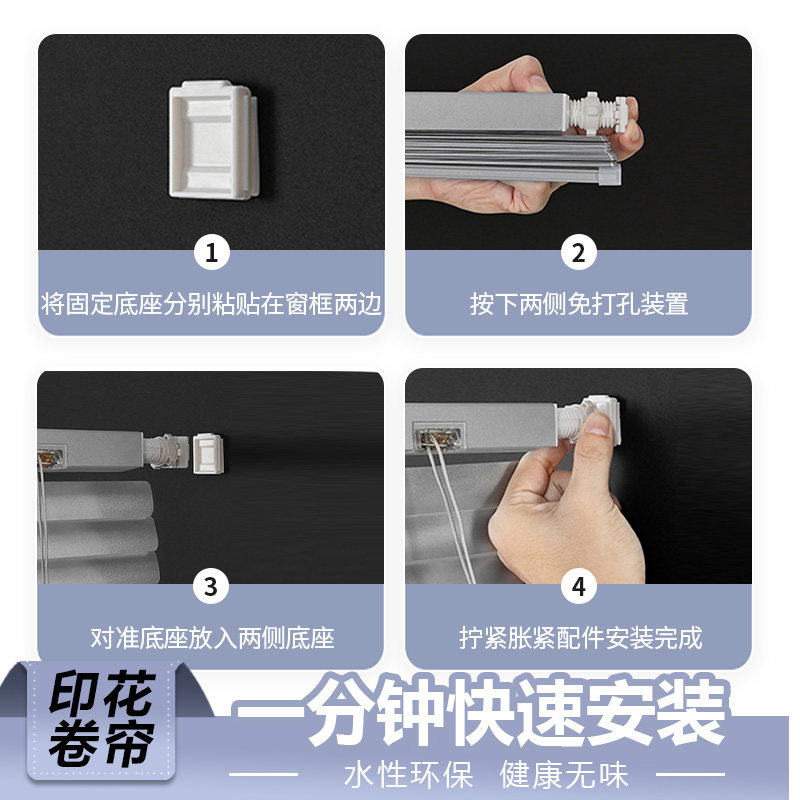 1
将固定底座分别粘贴在窗框两边

2
按下两侧免打孔装置

3
对准底座放入两侧底座

4
拧紧胀紧配件安装完成

印花卷帘

一分钟快速安装

水性环保 健康无味