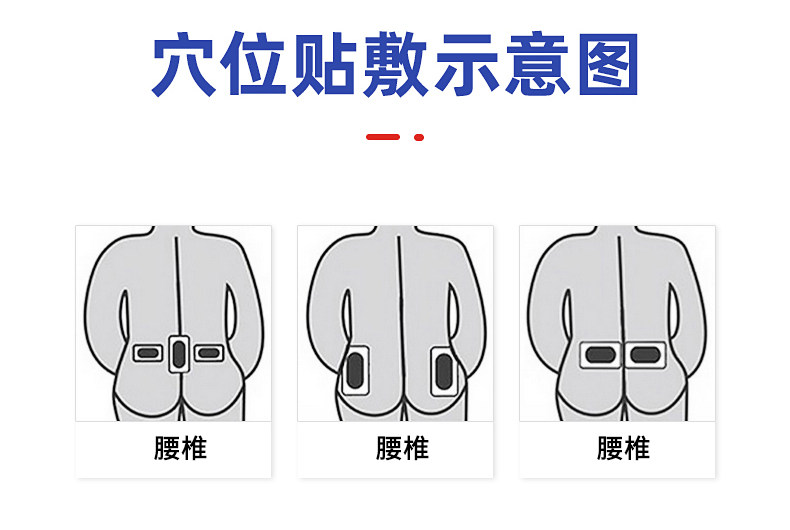 穴位贴敷示意图

腰椎

腰椎

腰椎