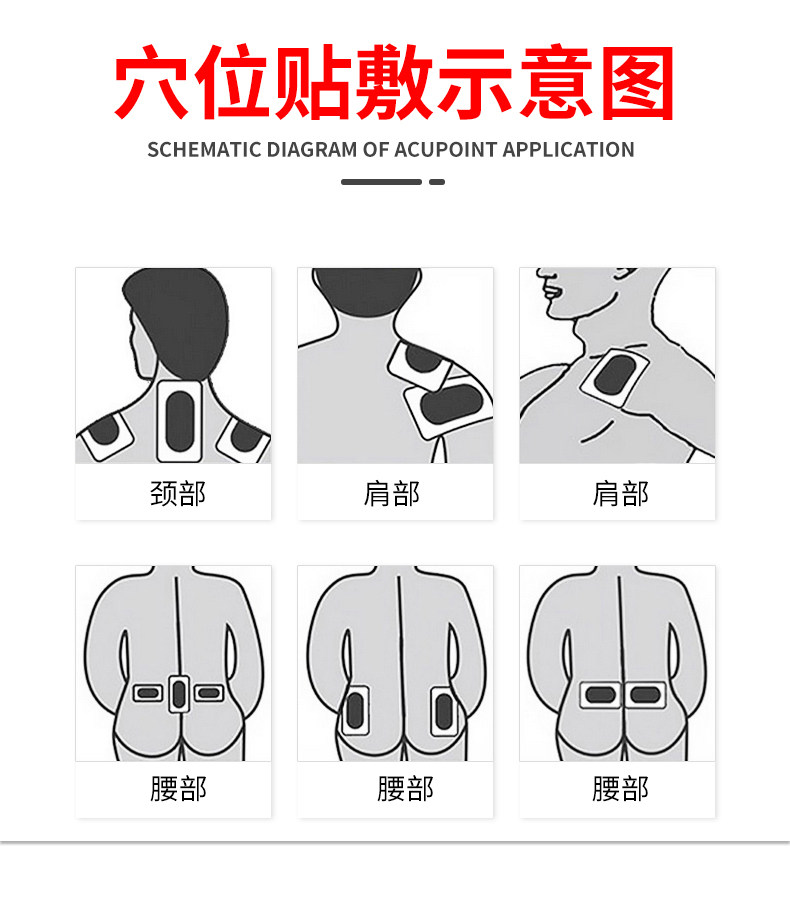 穴位贴敷示意图

SCHEMATIC DIAGRAM OF ACUPOINT APPLICATION

颈部

肩部

肩部

腰部

腰部

腰部