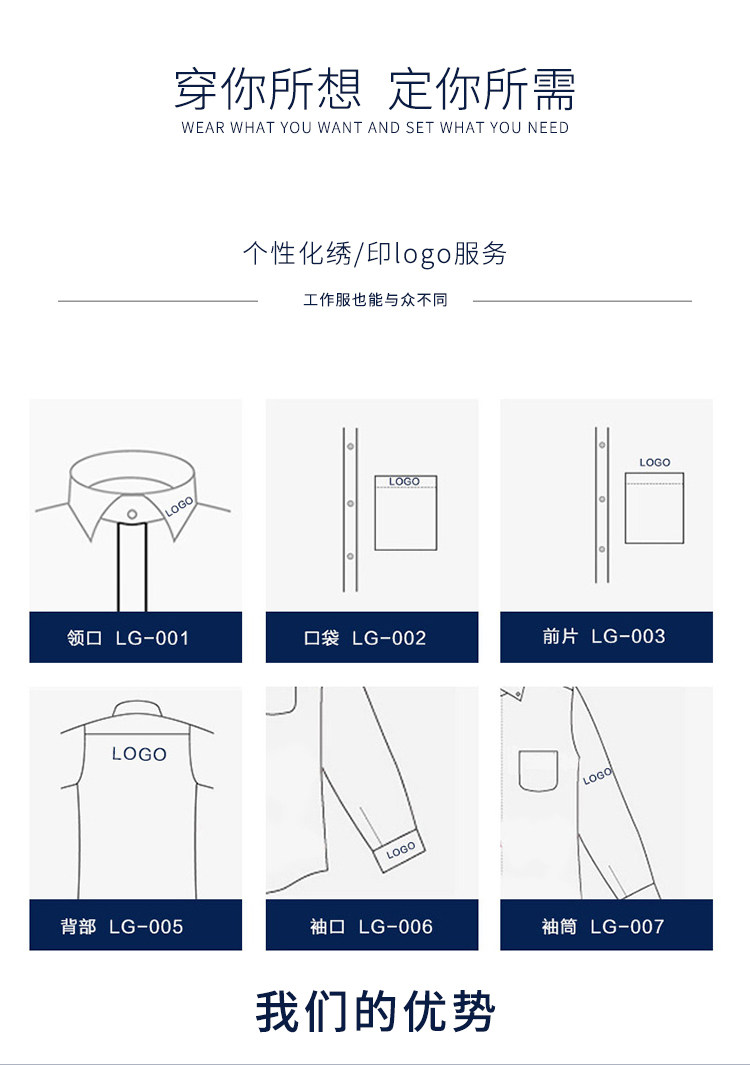 穿你所想 定你所需
WEAR WHAT YOU WANT AND SET WHAT YOU NEED

个性化绣/印logo服务

工作服也能与众不同

LOGO

领口 LG-001

LOGO

口袋 LG-002

LOGO

前片 LG-003

LOGO

背部 LG-005

LOGO

袖口 LG-006

LOGO

袖筒 LG-007

我们的优势