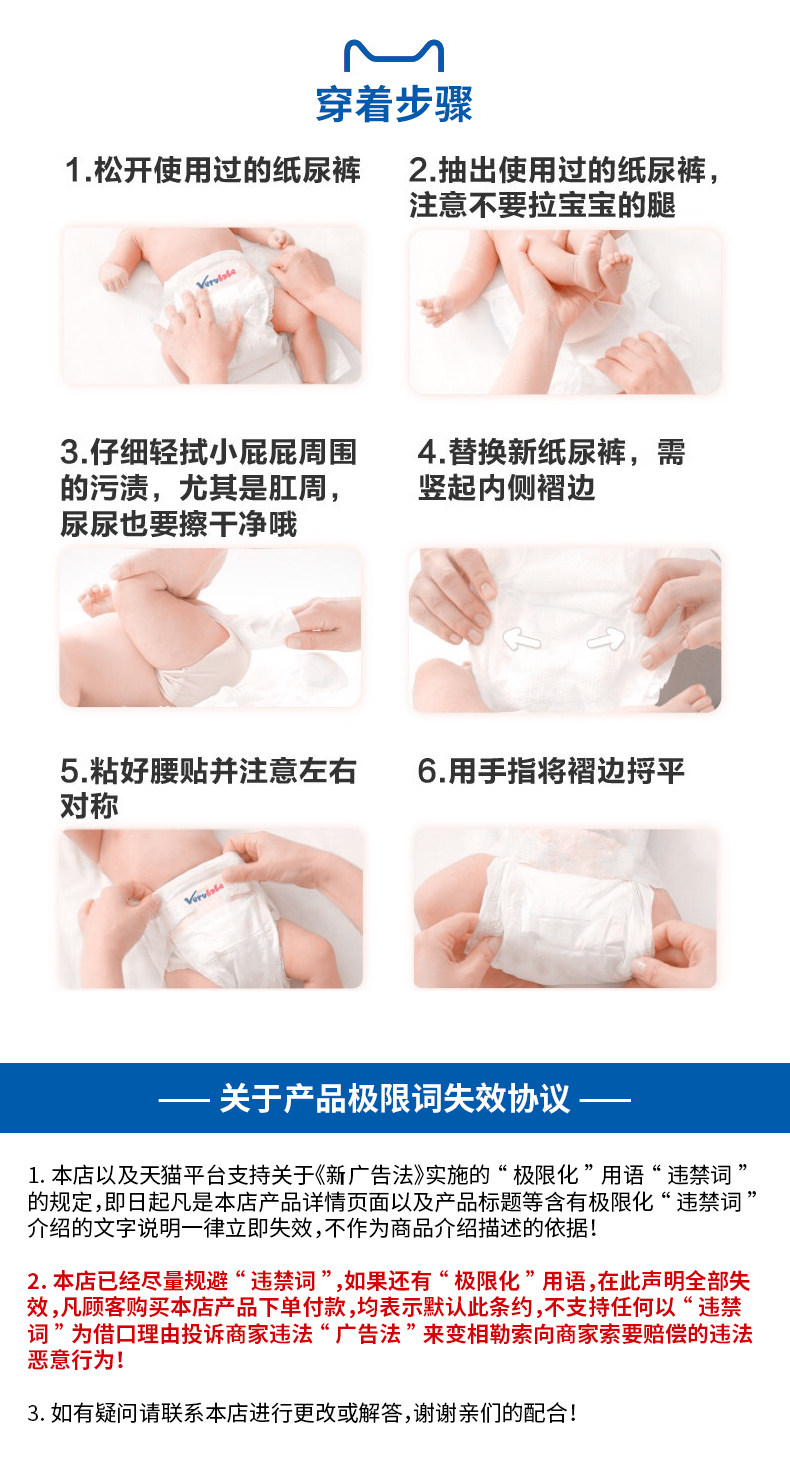 穿着步骤

1.松开使用过的纸尿裤

Verolala

2.抽出使用过的纸尿裤，注意不要拉宝宝的腿

3.仔细轻拭小屁屁周围的污渍，尤其是肛周，尿尿也要擦干净哦

4.替换新纸尿裤，需竖起内侧褶边

5.粘好腰贴并注意左右对称

Verolala

6.用手指将褶边捋平

—— 关于产品极限词失效协议 ——

1. 本店以及天猫平台支持关于《新广告法》实施的“极限化”用语“违禁词”的规定，即日起凡是本店产品详情页面以及产品标题等含有极限化“违禁词”介绍的文字说明一律立即失效，不作为商品介绍描述的依据！

2. 本店已经尽量规避“违禁词”，如果还有“极限化”用语，在此声明全部失效，凡顾客购买本店产品下单付款，均表示默认此条约，不支持任何以“违禁词”为借口理由投诉商家违法“广告法”来变相勒索向商家索要赔偿的违法恶意行为！

3. 如有疑问请联系本店进行更改或解答，谢谢亲们的配合！