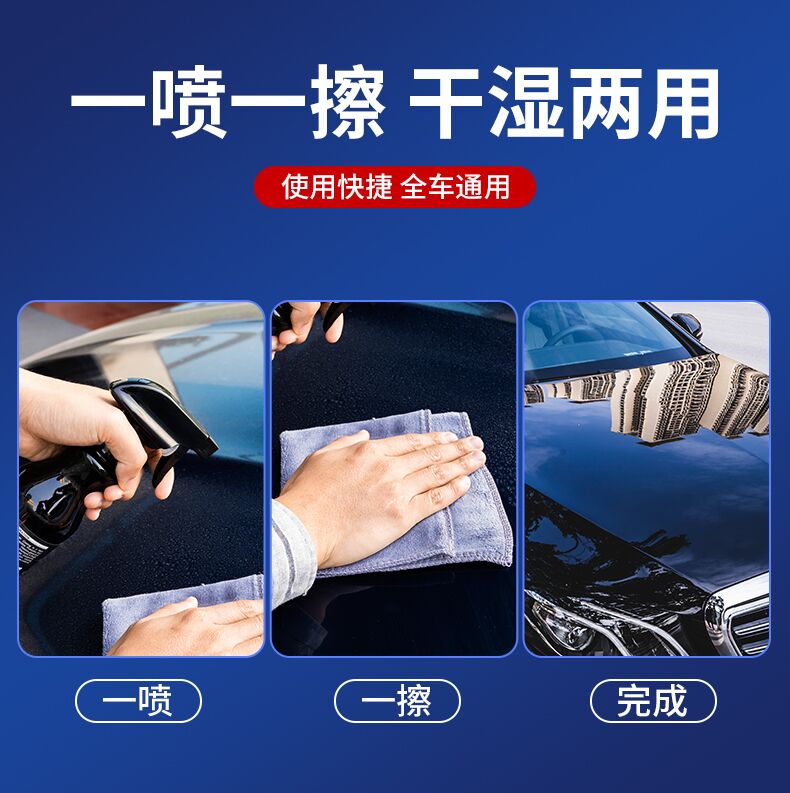 一喷一擦 干湿两用

使用快捷 全车通用

一喷

一擦

完成