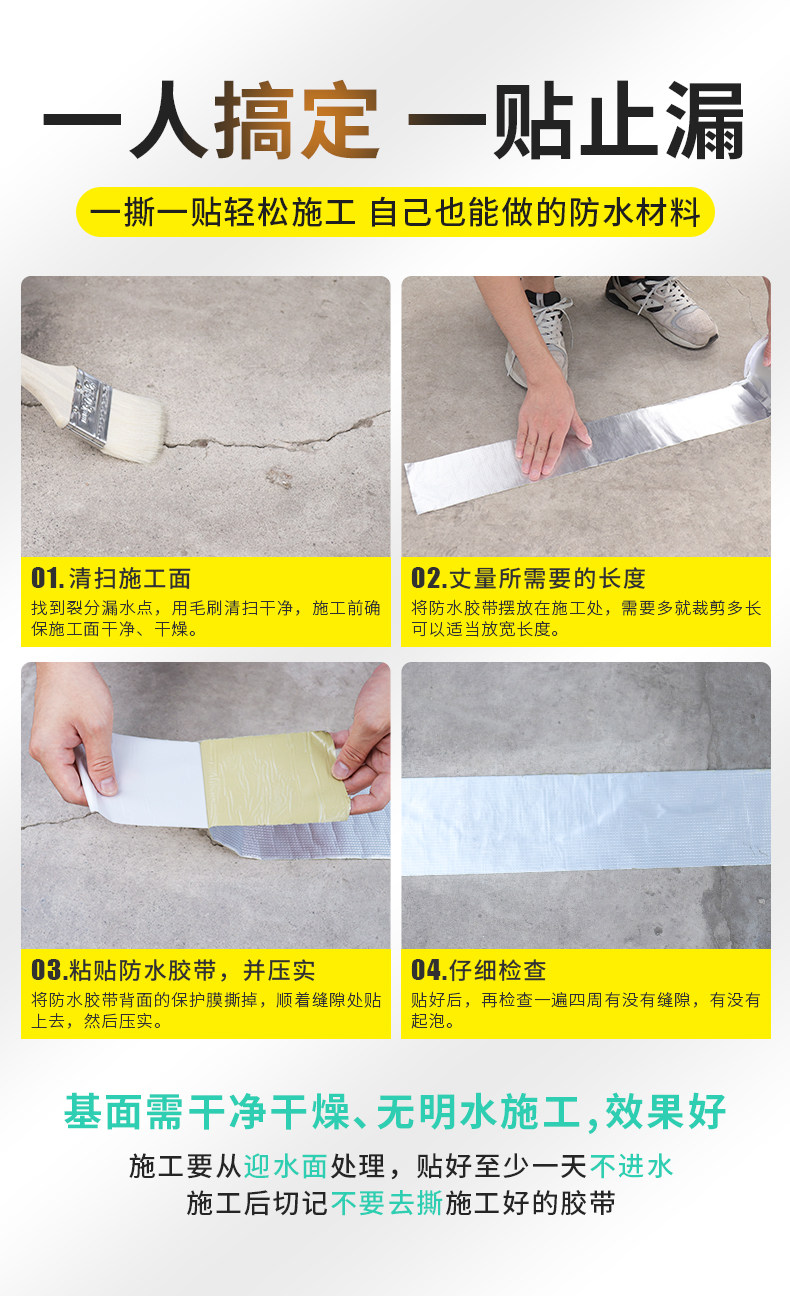 一人搞定 一贴止漏

一撕一贴轻松施工 自己也能做的防水材料

01.清扫施工面
找到裂分漏水点，用毛刷清扫干净，施工前确保施工面干净、干燥。

02.丈量所需要的长度
将防水胶带摆放在施工处，需要多就裁剪多长可以适当放宽长度。

03.粘贴防水胶带，并压实
将防水胶带背面的保护膜撕掉，顺着缝隙处贴上去，然后压实。

04.仔细检查
贴好后，再检查一遍四周有没有缝隙，有没有起泡。

基面需干净干燥、无明水施工，效果好

施工要从迎水面处理，贴好至少一天不进水
施工后切记不要去撕施工好的胶带