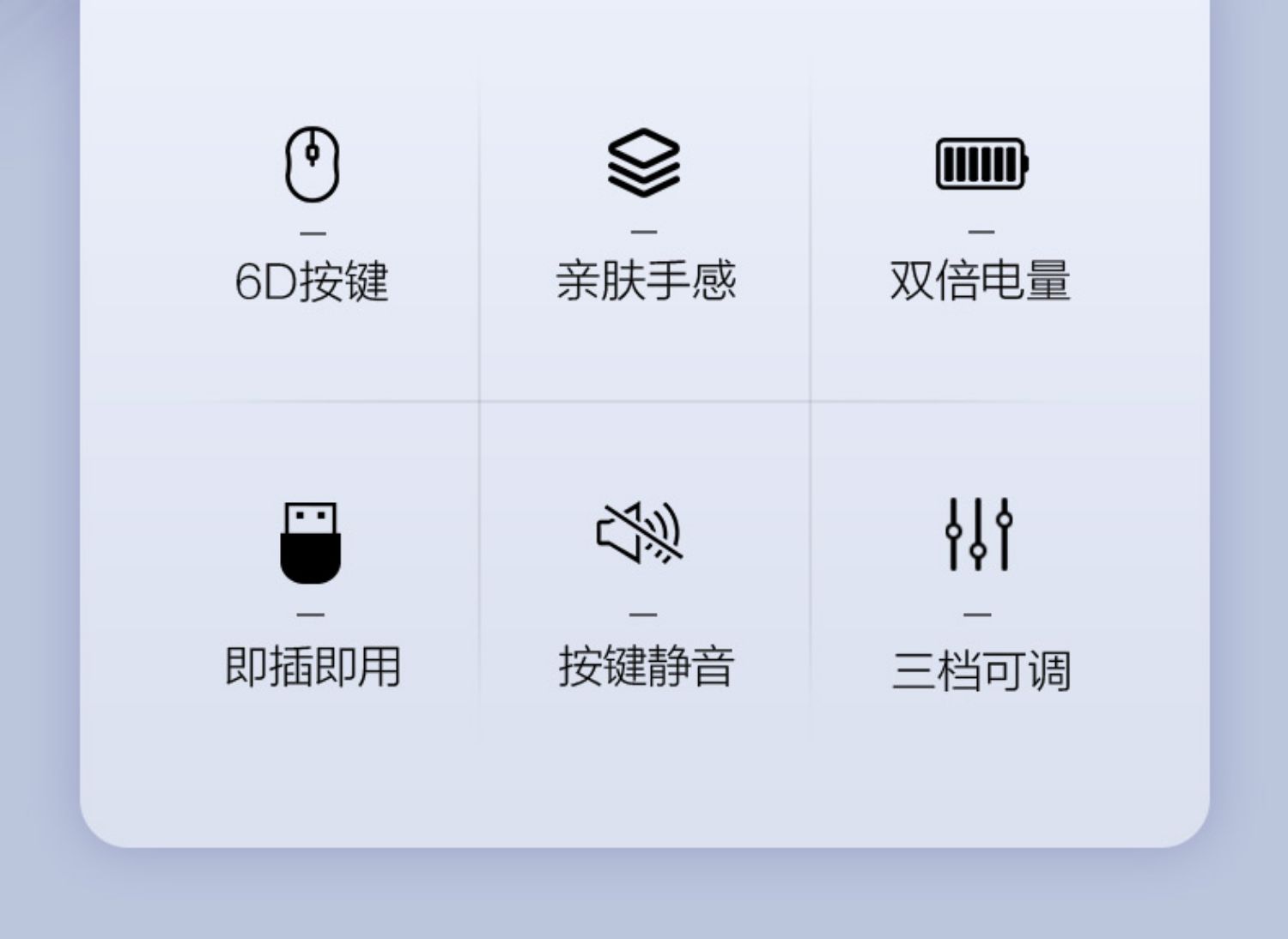 6D按键

亲肤手感

双倍电量

即插即用

按键静音

三档可调