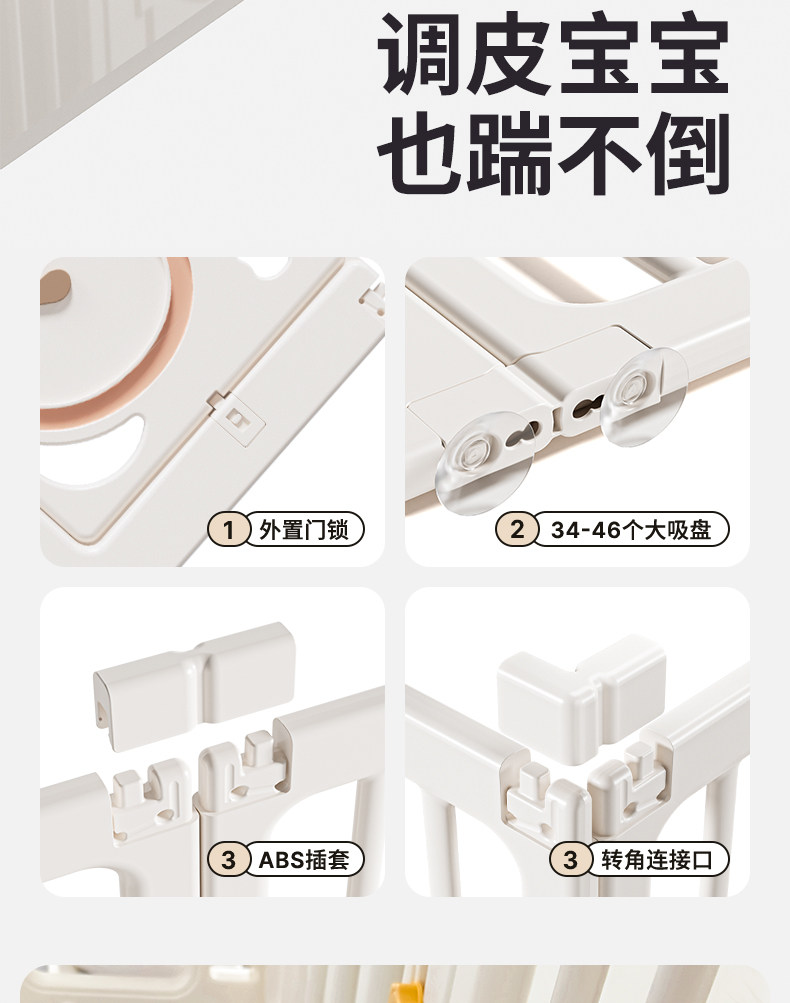 调皮宝宝
也踹不倒

1 外置门锁

2 34-46个大吸盘

3 ABS插套

3 转角连接口