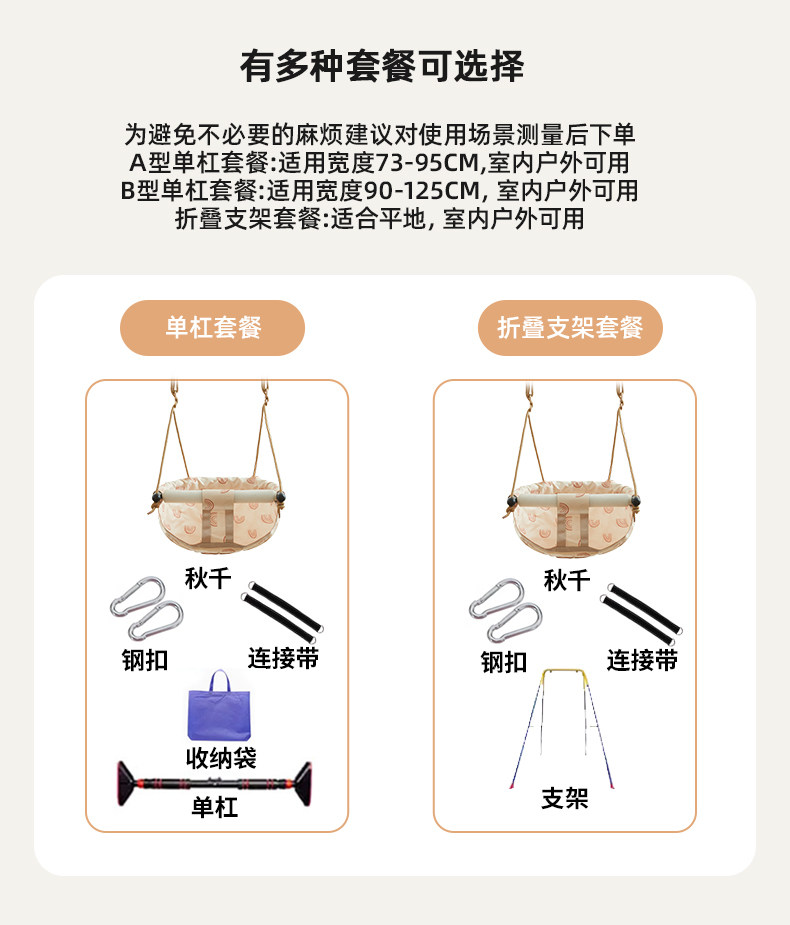 有多种套餐可选择

为避免不必要的麻烦建议对使用场景测量后下单
A型单杠套餐:适用宽度73-95CM,室内户外可用
B型单杠套餐:适用宽度90-125CM, 室内户外可用
折叠支架套餐:适合平地, 室内户外可用

单杠套餐

秋千
钢扣
连接带
收纳袋
单杠

折叠支架套餐

秋千
钢扣
连接带
支架