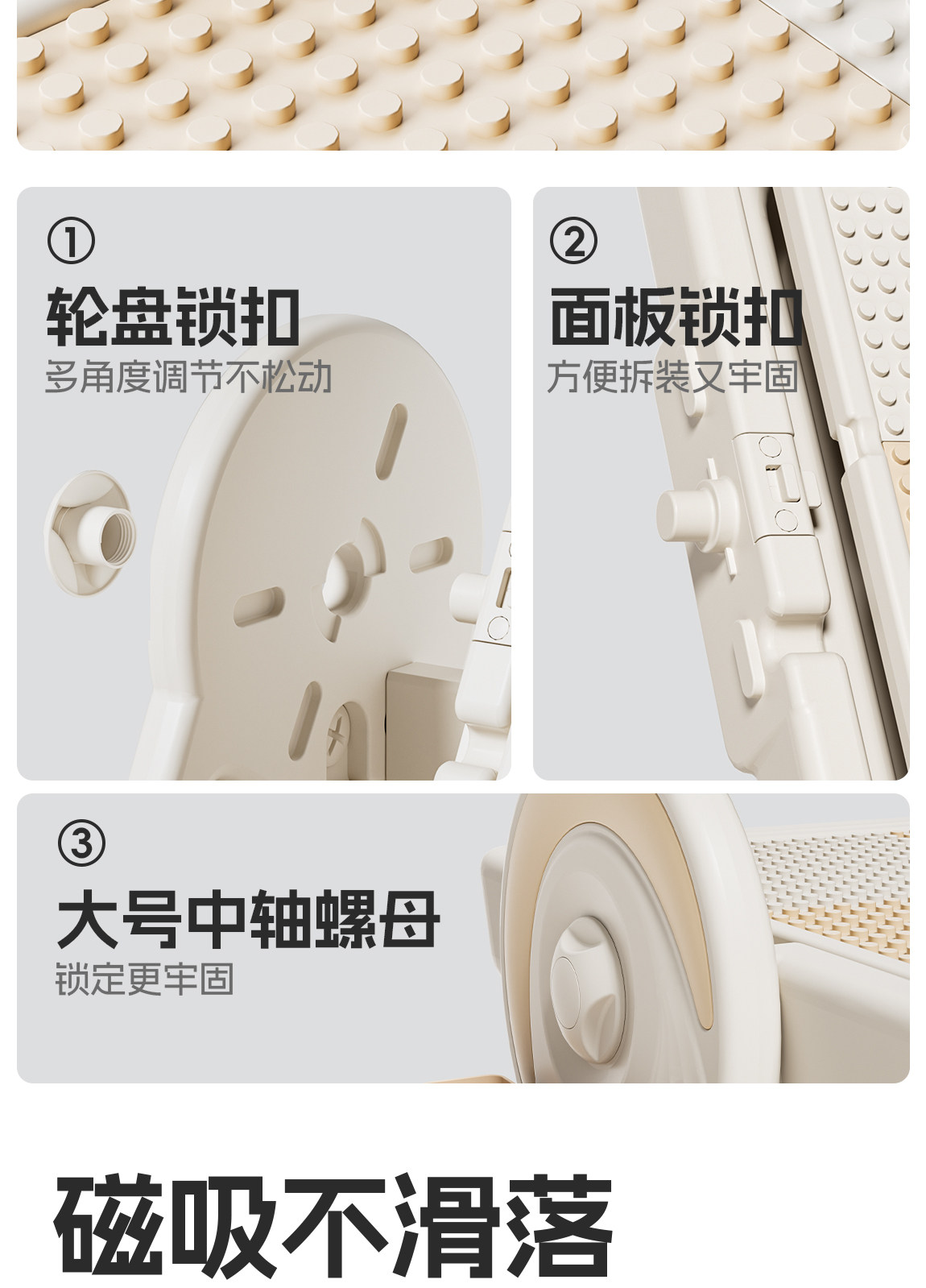 ①
轮盘锁扣
多角度调节不松动

②
面板锁扣
方便拆装又牢固

③
大号中轴螺母
锁定更牢固

磁吸不滑落