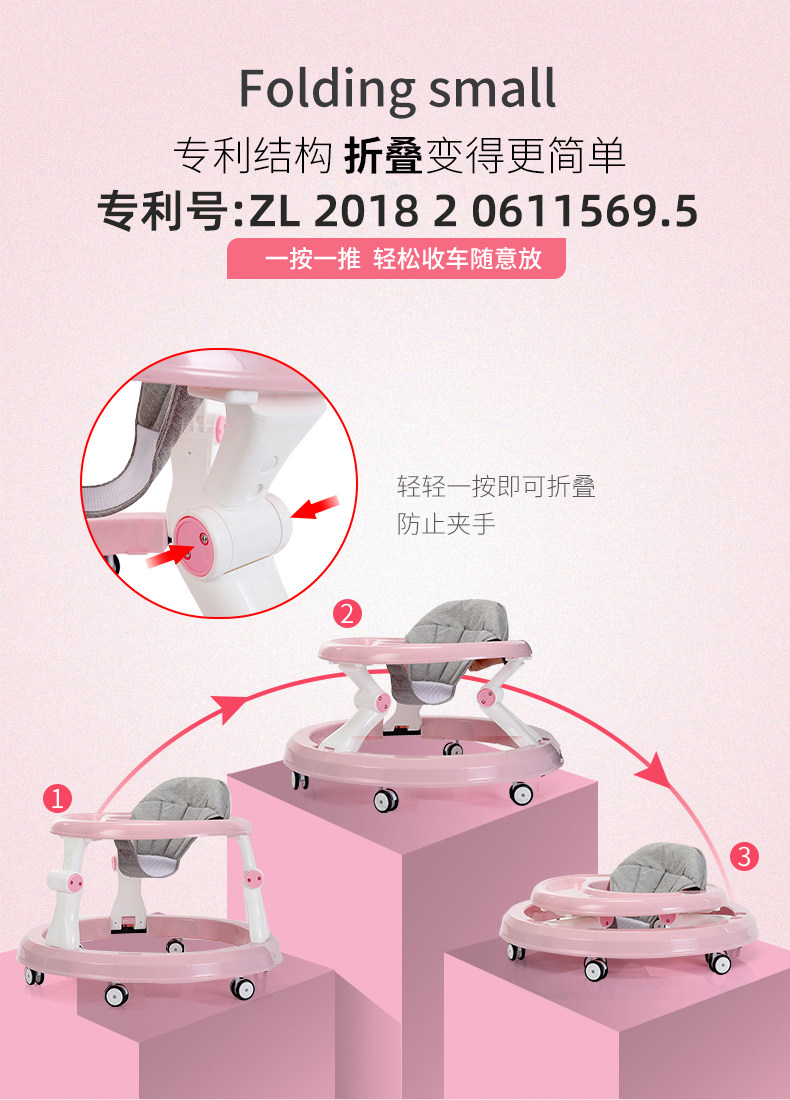 Folding small

专利结构 折叠变得更简单

专利号:ZL 2018 2 0611569.5

一按一推 轻松收车随意放

轻轻一按即可折叠
防止夹手

2

1

3