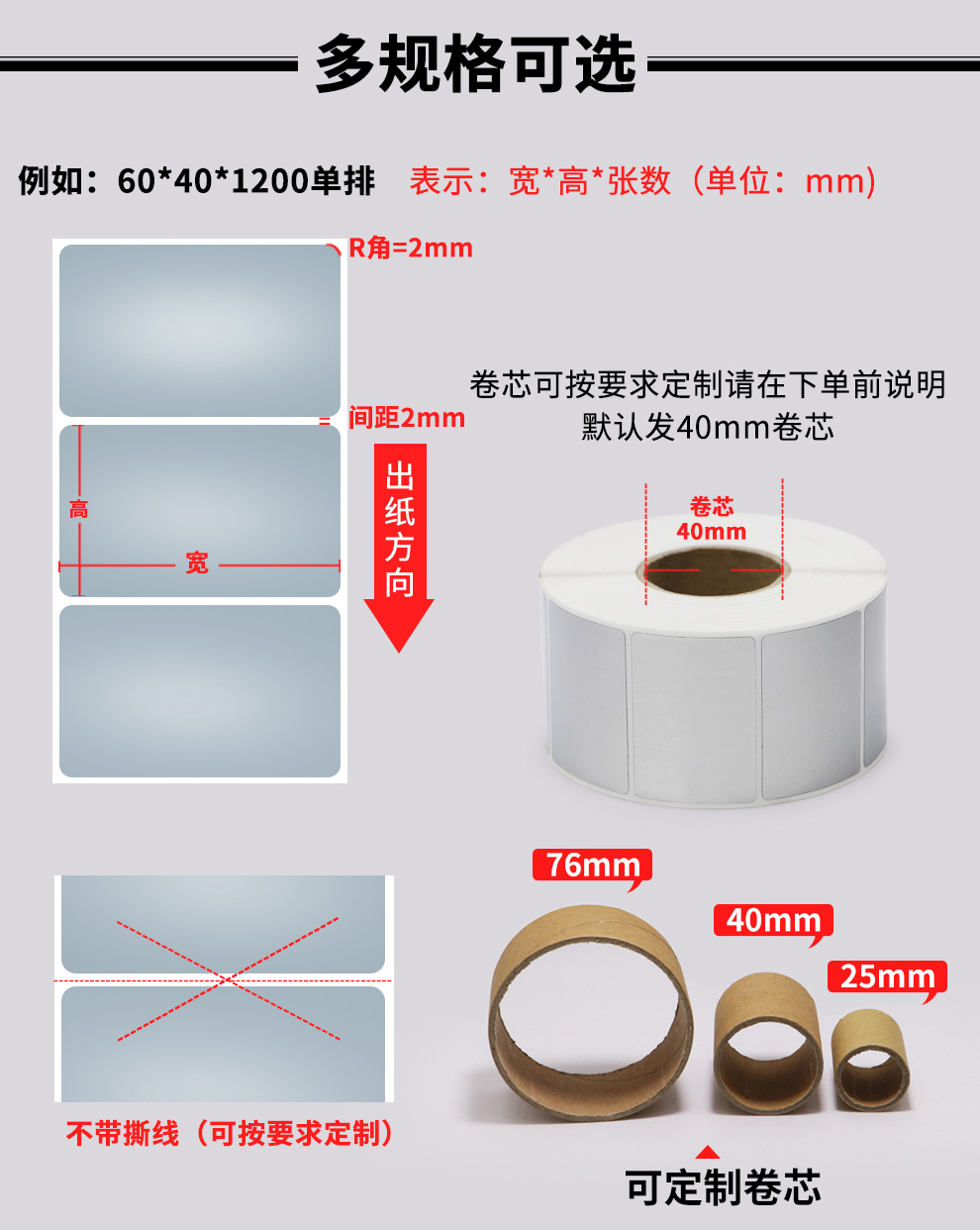 多规格可选

例如：60*40*1200单排 表示：宽*高*张数（单位：mm）

R角=2mm

间距2mm

高

宽

出纸方向

卷芯可按要求定制请在下单前说明
默认发40mm卷芯

卷芯
40mm

不带撕线（可按要求定制）

76mm

40mm

25mm

可定制卷芯