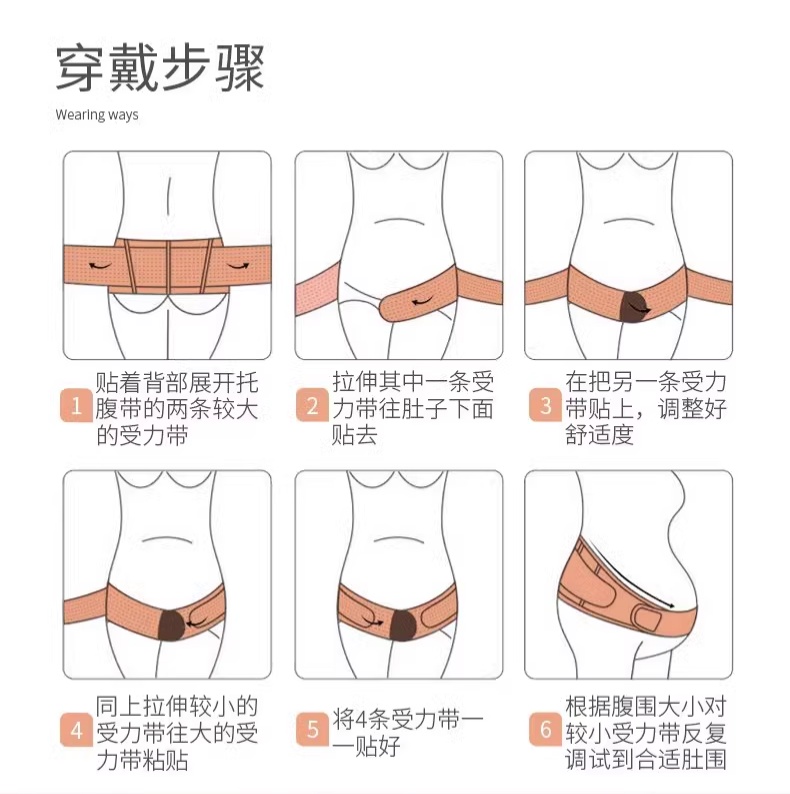 穿戴步骤

Wearing ways

1 贴着背部展开托腹带的两条较大的受力带

2 拉伸其中一条受力带往肚子下面贴去

3 在把另一条受力带贴上，调整好舒适度

4 同上拉伸较小的受力带往大的受力带粘贴

5 将4条受力带一一贴好

6 根据腹围大小对较小受力带反复调试到合适肚围