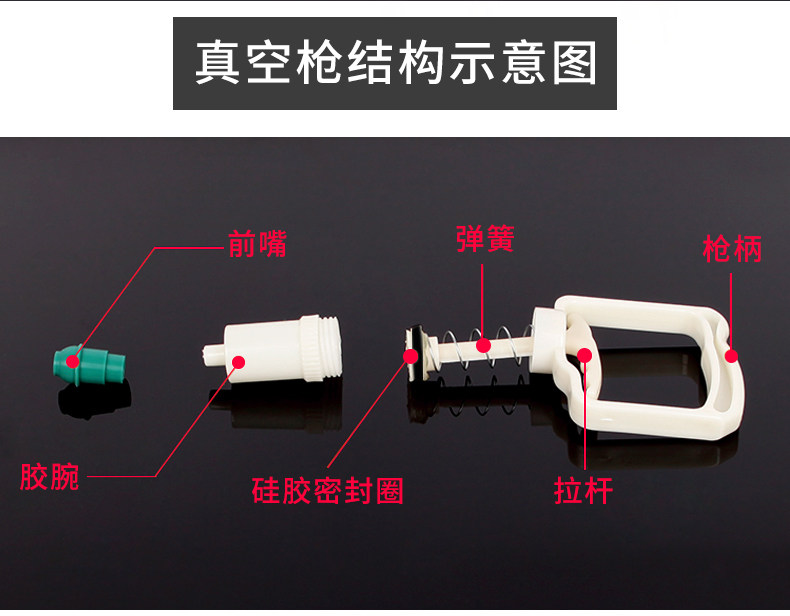 真空枪结构示意图

前嘴

弹簧

枪柄

胶腕

硅胶密封圈

拉杆