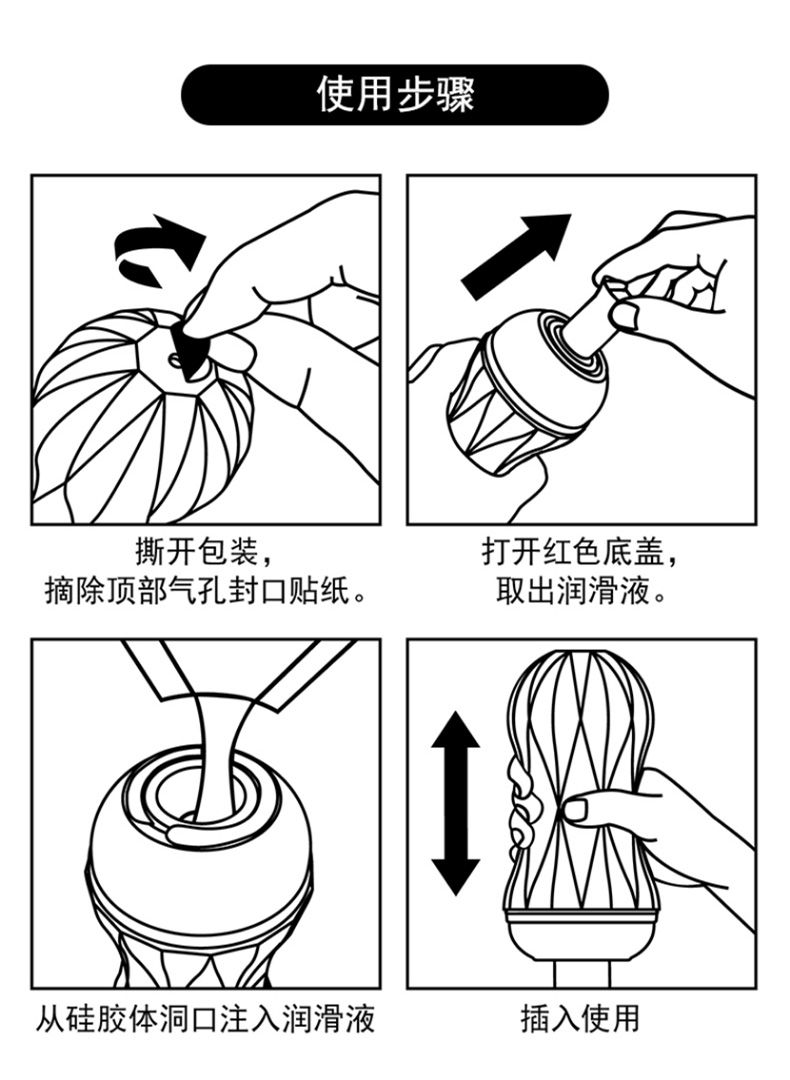 使用步骤

撕开包装，
摘除顶部气孔封口贴纸。

打开红色底盖，
取出润滑液。

从硅胶体洞口注入润滑液

插入使用