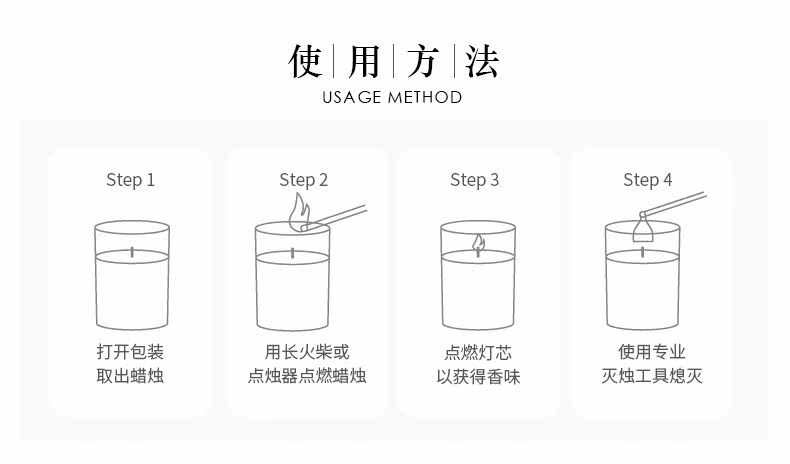 使 | 用 | 方 | 法
USAGE METHOD

Step 1
打开包装
取出蜡烛

Step 2
用长火柴或
点烛器点燃蜡烛

Step 3
点燃灯芯
以获得香味

Step 4
使用专业
灭烛工具熄灭