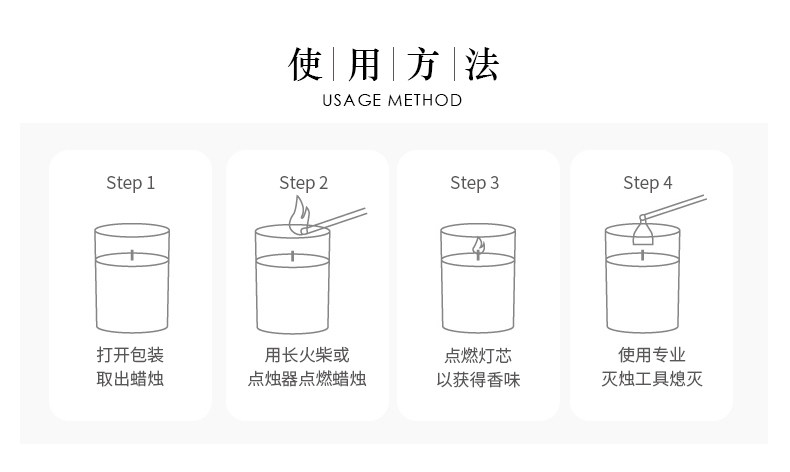 使 | 用 | 方 | 法
USAGE METHOD

Step 1

打开包装
取出蜡烛

Step 2

用长火柴或
点烛器点燃蜡烛

Step 3

点燃灯芯
以获得香味

Step 4

使用专业
灭烛工具熄灭