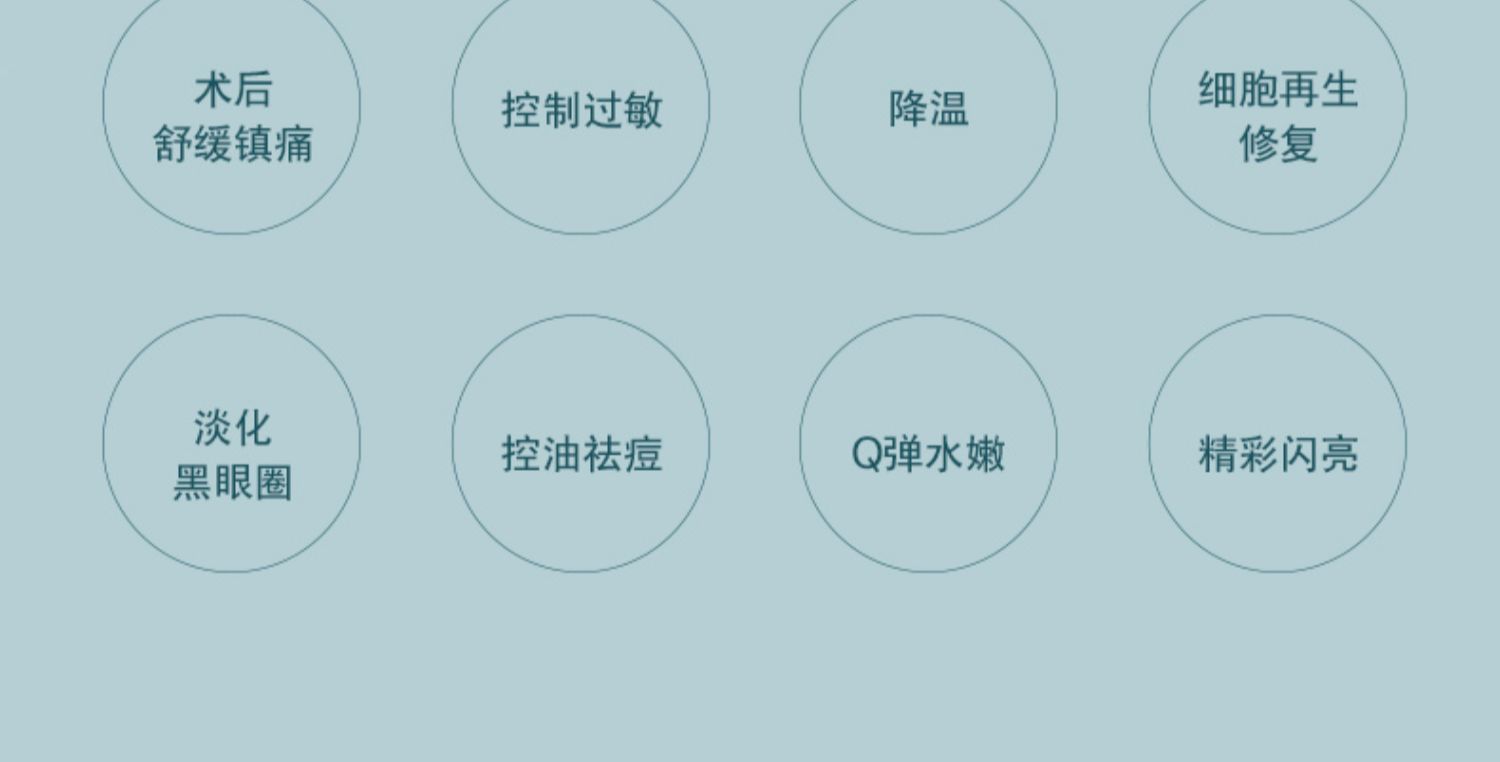 术后
舒缓镇痛

控制过敏

降温

细胞再生
修复

淡化
黑眼圈

控油祛痘

Q弹水嫩

精彩闪亮