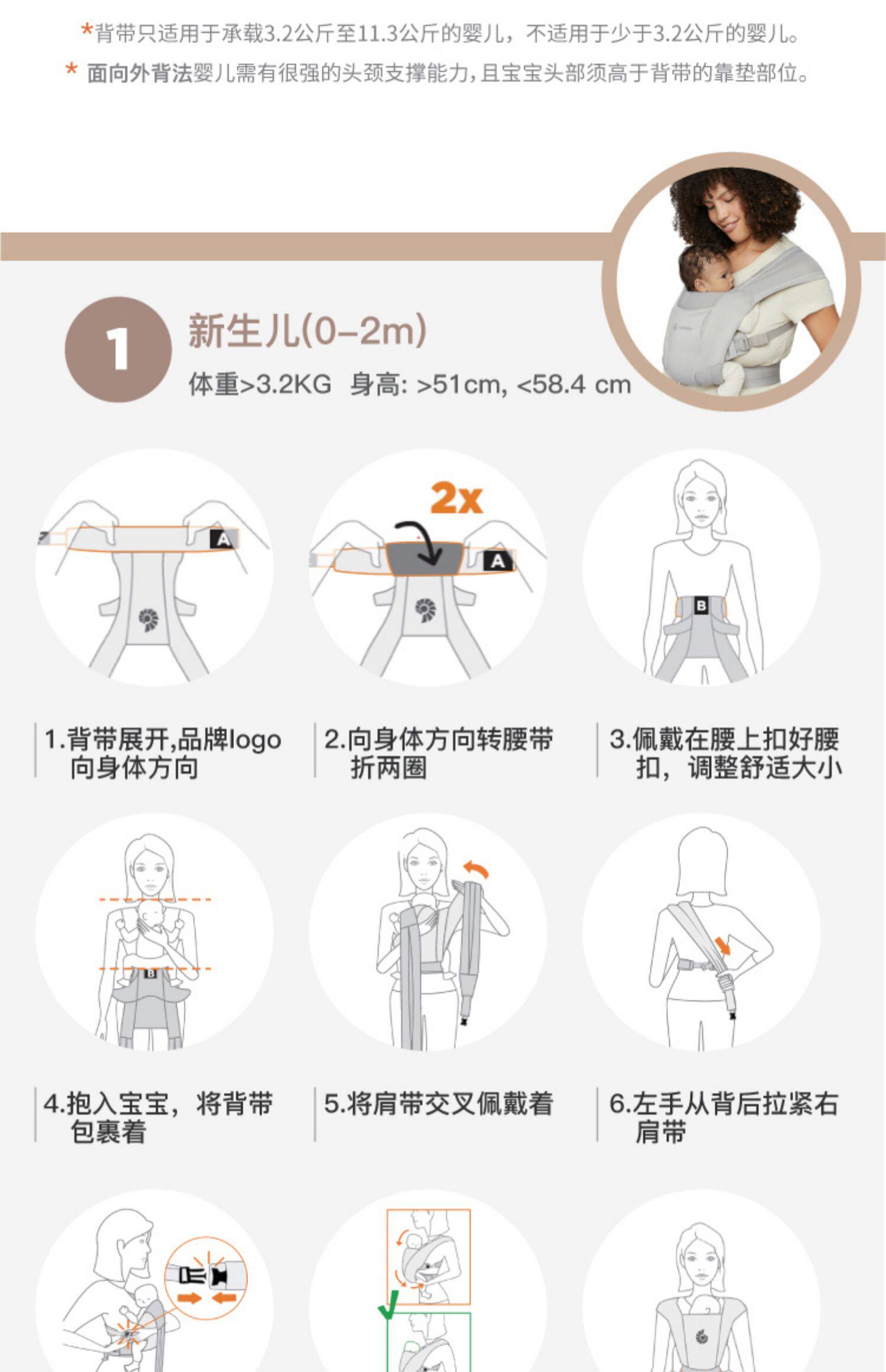 *背带只适用于承载3.2公斤至11.3公斤的婴儿，不适用于少于3.2公斤的婴儿。

* 面向外背法婴儿需有很强的头颈支撑能力，且宝宝头部须高于背带的靠垫部位。

1

新生儿(0–2m)

体重>3.2KG 身高: >51cm, <58.4 cm

A

2x

A

B

1.背带展开,品牌logo向身体方向

2.向身体方向转腰带折两圈

3.佩戴在腰上扣好腰扣，调整舒适大小

B

4.抱入宝宝，将背带包裹着

5.将肩带交叉佩戴着

6.左手从背后拉紧右肩带