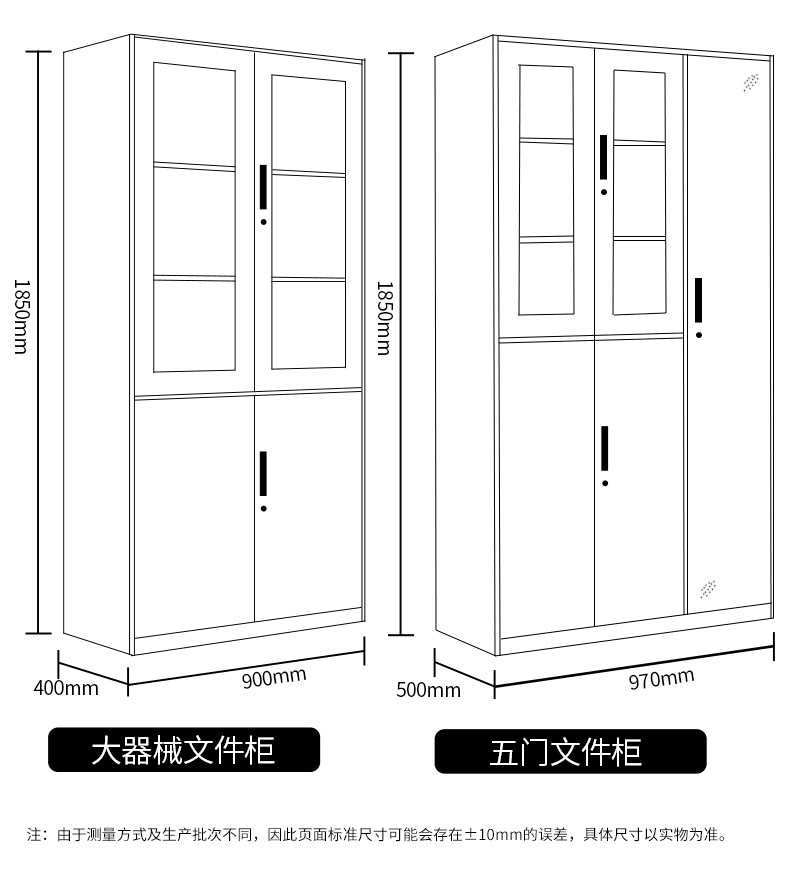 1850mm

400mm

900mm

大器械文件柜

1850mm

500mm

970mm

五门文件柜

注：由于测量方式及生产批次不同，因此页面标准尺寸可能会存在±10mm的误差，具体尺寸以实物为准。