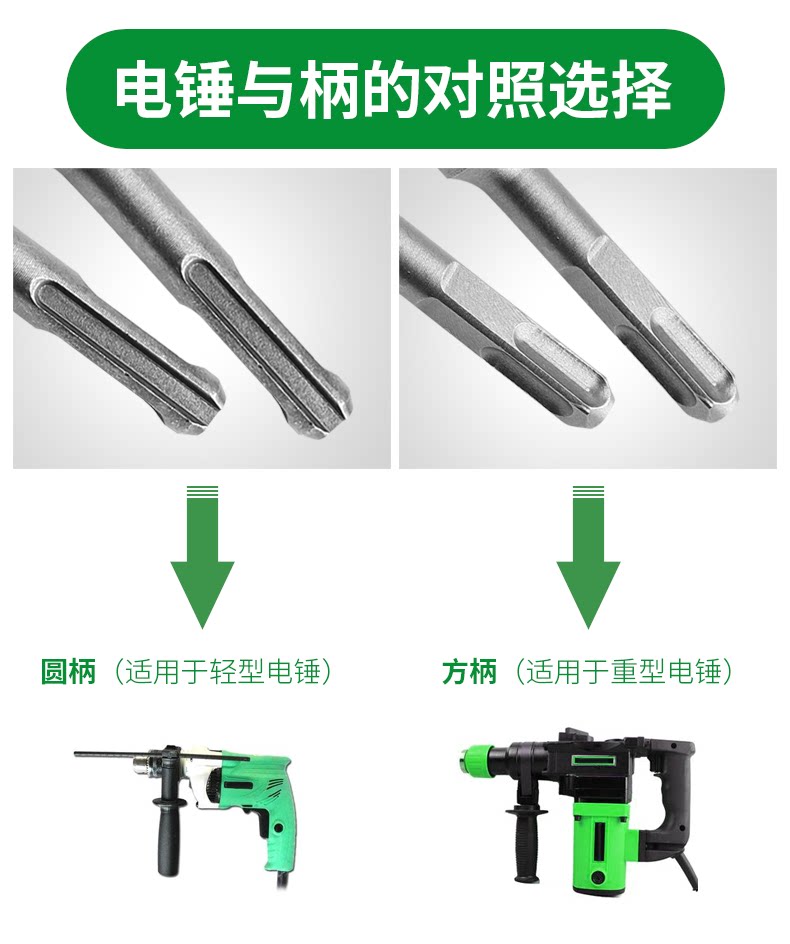 电锤与柄的对照选择

圆柄（适用于轻型电锤）

方柄（适用于重型电锤）