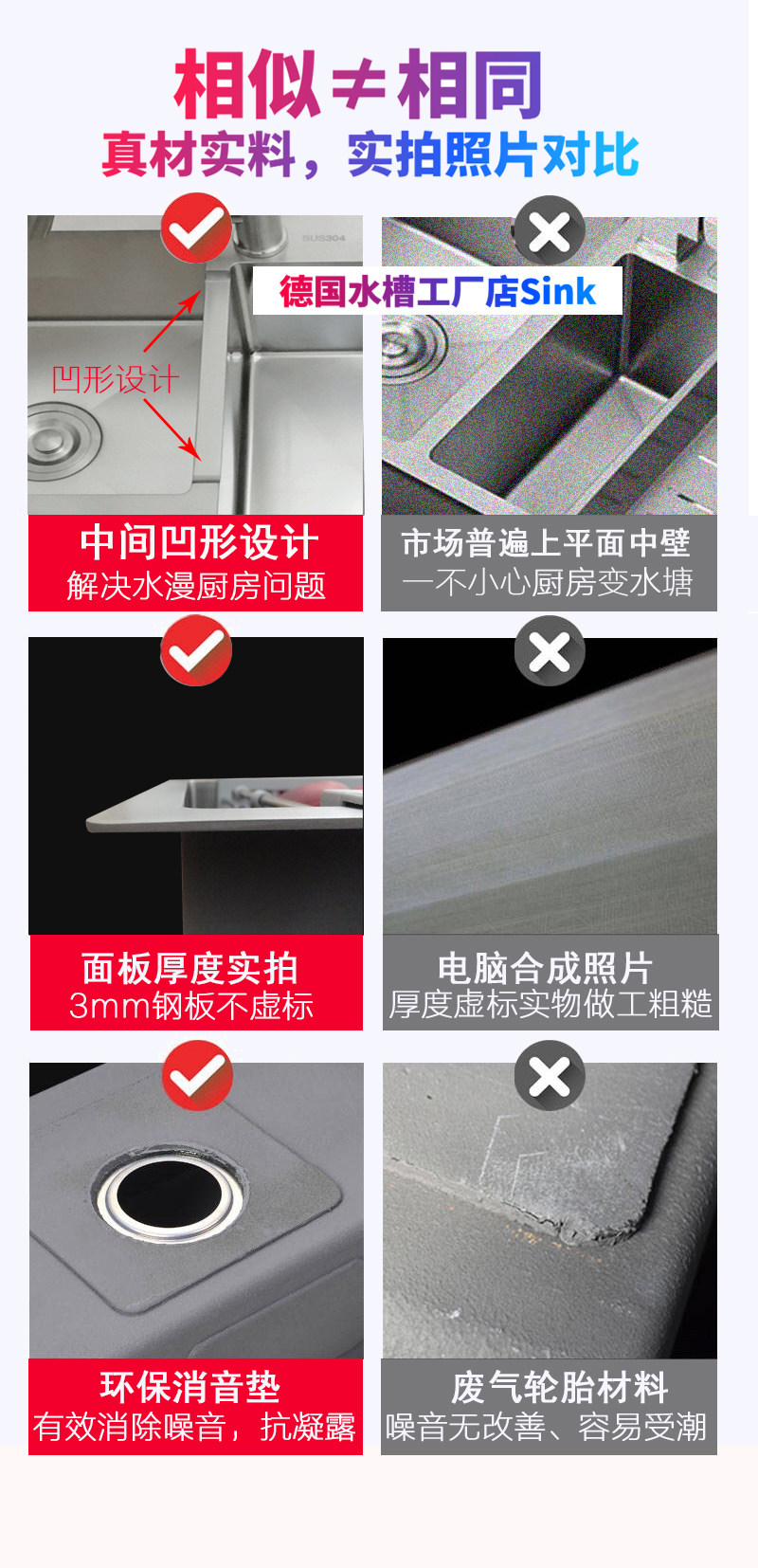 相似≠相同
真材实料，实拍照片对比

SUS304
德国水槽工厂店Sink
凹形设计

中间凹形设计
解决水漫厨房问题

市场普遍上平面中壁
一不小心厨房变水塘

面板厚度实拍
3mm钢板不虚标

电脑合成照片
厚度虚标实物做工粗糙

环保消音垫
有效消除噪音，抗凝露

废气轮胎材料
噪音无改善、容易受潮