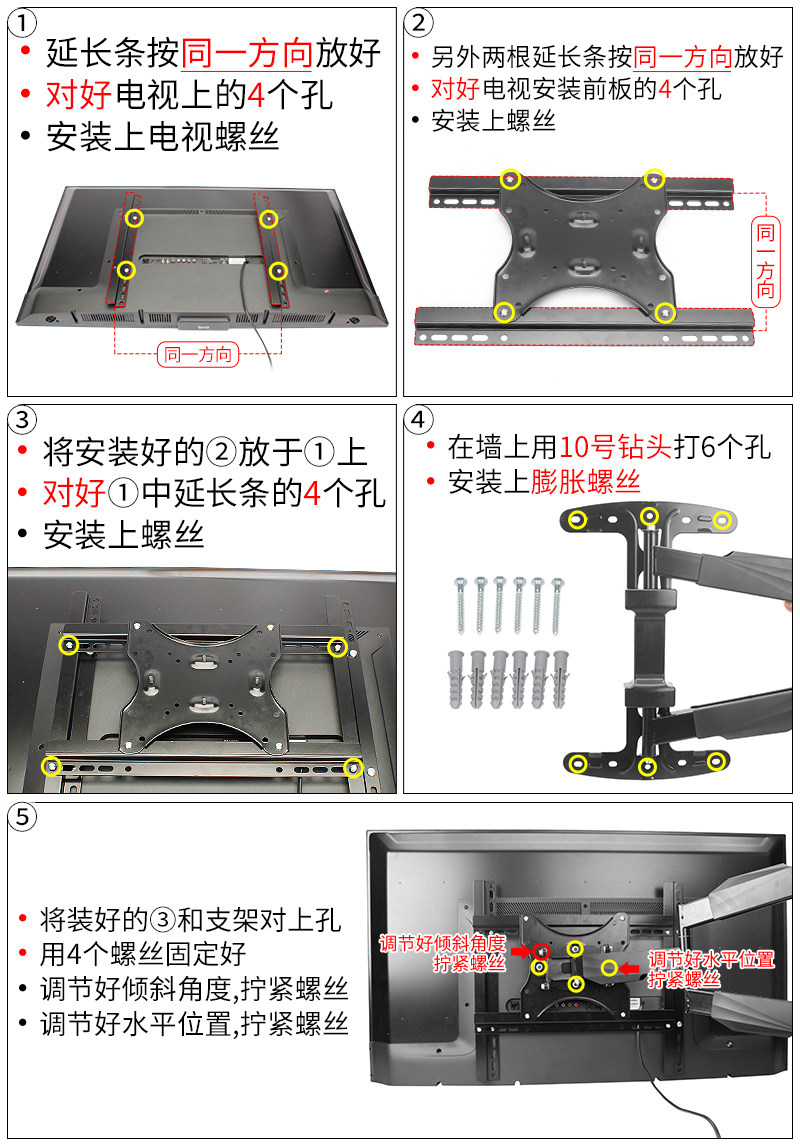 ①
• 延长条按同一方向放好
• 对好电视上的4个孔
• 安装上电视螺丝

同一方向

②
• 另外两根延长条按同一方向放好
• 对好电视安装前板的4个孔
• 安装上螺丝

同一方向

③
• 将安装好的②放于①上
• 对好①中延长条的4个孔
• 安装上螺丝

④
• 在墙上用10号钻头打6个孔
• 安装上膨胀螺丝

⑤
• 将装好的③和支架对上孔
• 用4个螺丝固定好
• 调节好倾斜角度,拧紧螺丝
• 调节好水平位置,拧紧螺丝

调节好倾斜角度
拧紧螺丝

调节好水平位置
拧紧螺丝