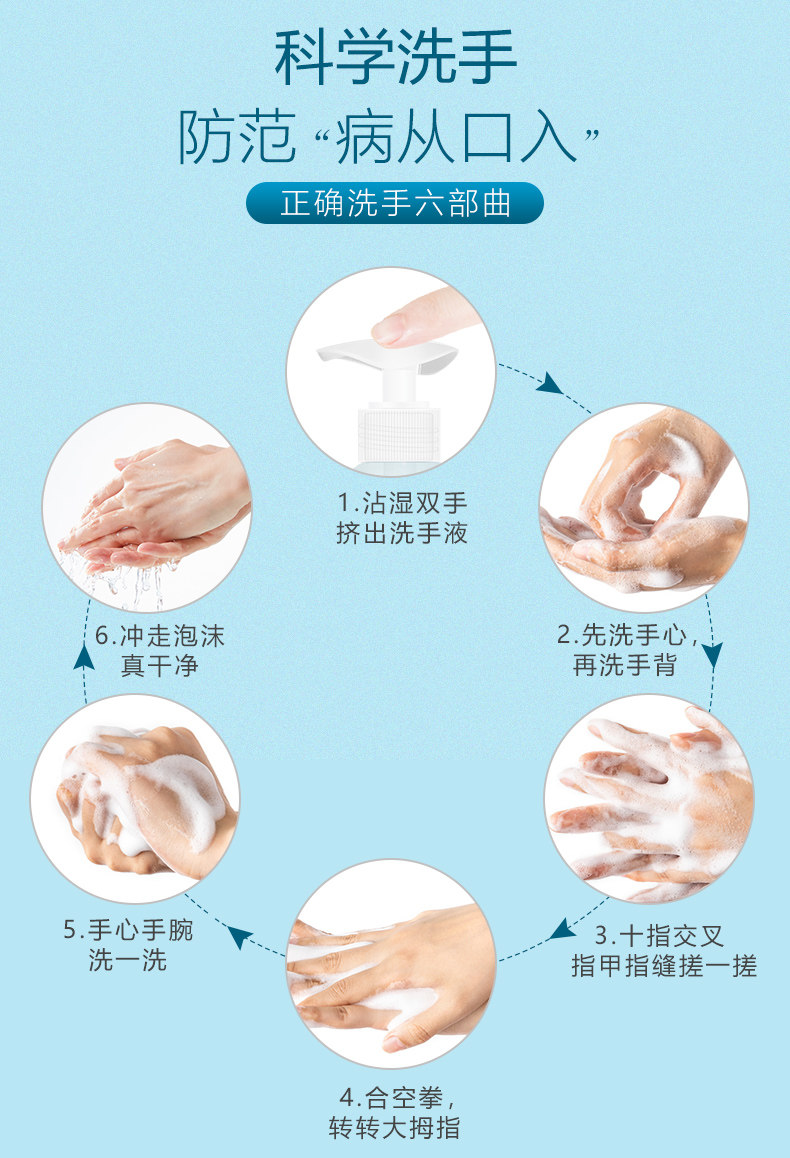 科学洗手
防范“病从口入”

正确洗手六部曲

1.沾湿双手
挤出洗手液

2.先洗手心，
再洗手背

3.十指交叉
指甲指缝搓一搓

4.合空拳，
转转大拇指

5.手心手腕
洗一洗

6.冲走泡沫
真干净