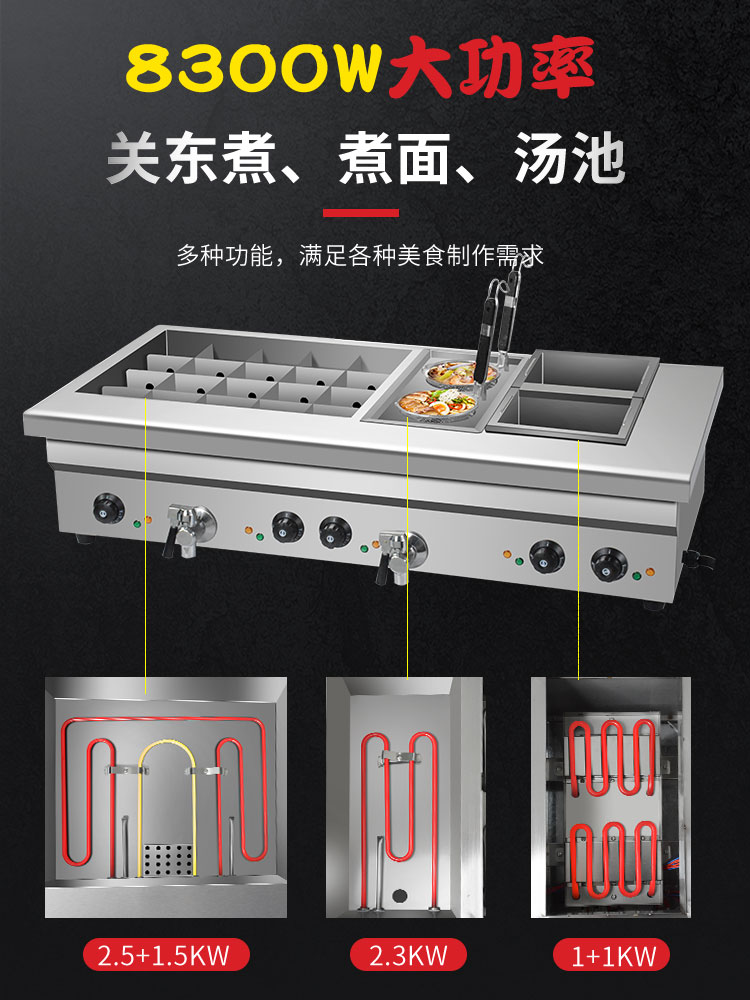 8300W大功率

关东煮、煮面、汤池

多种功能，满足各种美食制作需求

2.5+1.5KW

2.3KW

1+1KW