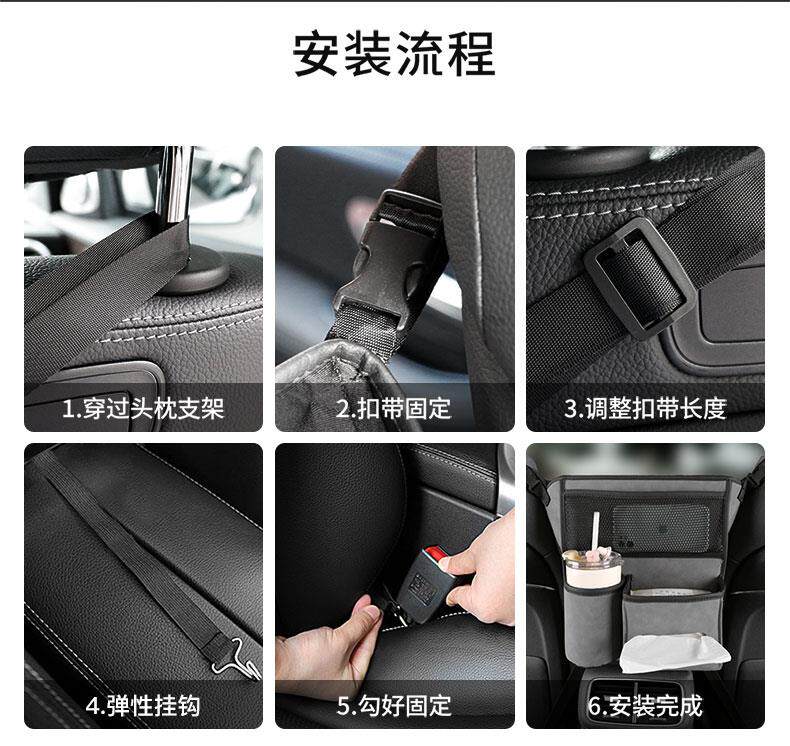 安装流程

1.穿过头枕支架

2.扣带固定

3.调整扣带长度

4.弹性挂钩

5.勾好固定

6.安装完成