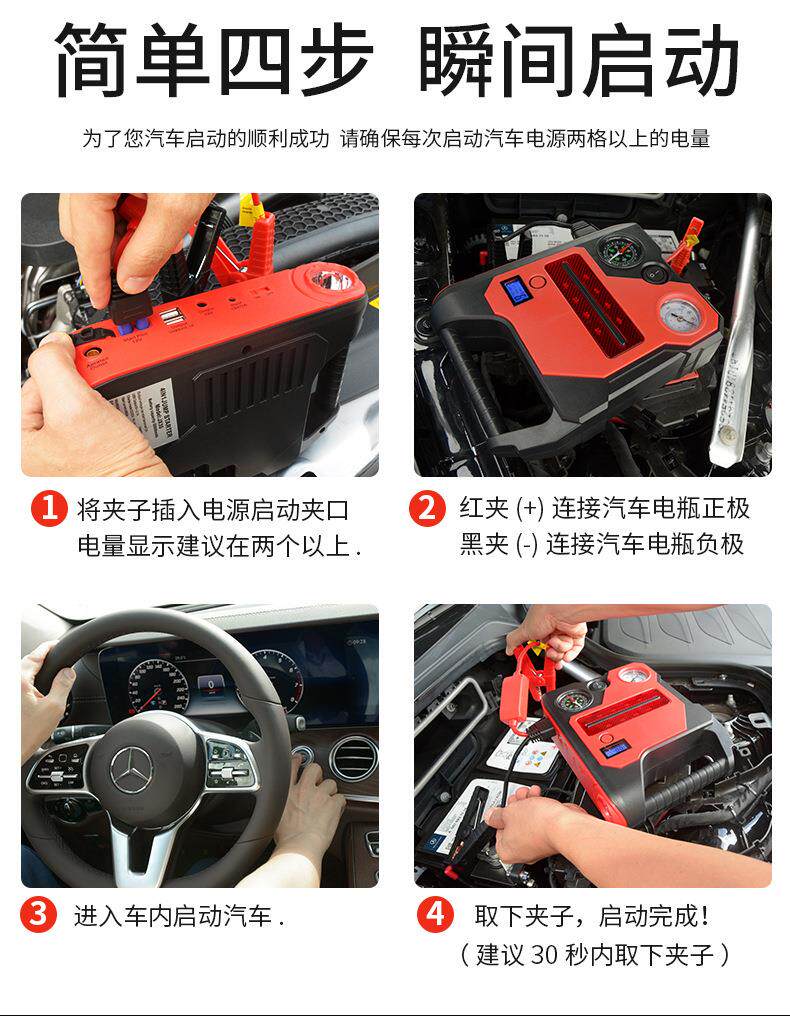 简单四步 瞬间启动

为了您汽车启动的顺利成功 请确保每次启动汽车电源两格以上的电量

1 将夹子插入电源启动夹口
电量显示建议在两个以上.

2 红夹(+)连接汽车电瓶正极
黑夹(-)连接汽车电瓶负极

3 进入车内启动汽车.

4 取下夹子，启动完成！
(建议30秒内取下夹子)