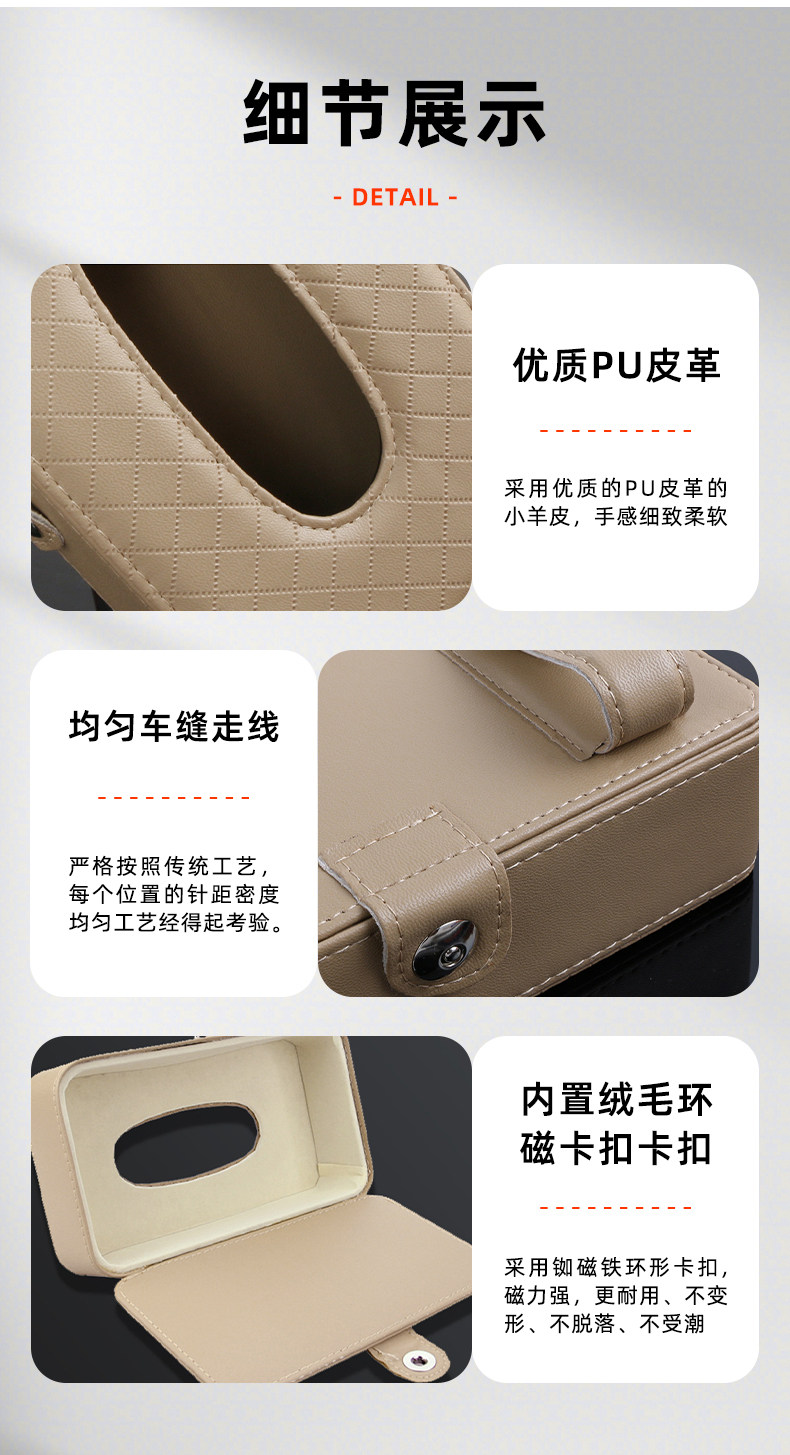 细节展示

- DETAIL -

优质PU皮革

采用优质的PU皮革的小羊皮，手感细致柔软

均匀车缝走线

严格按照传统工艺，每个位置的针距密度均匀工艺经得起考验。

内置绒毛环磁卡扣卡扣

采用铷磁铁环形卡扣，磁力强，更耐用、不变形、不脱落、不受潮