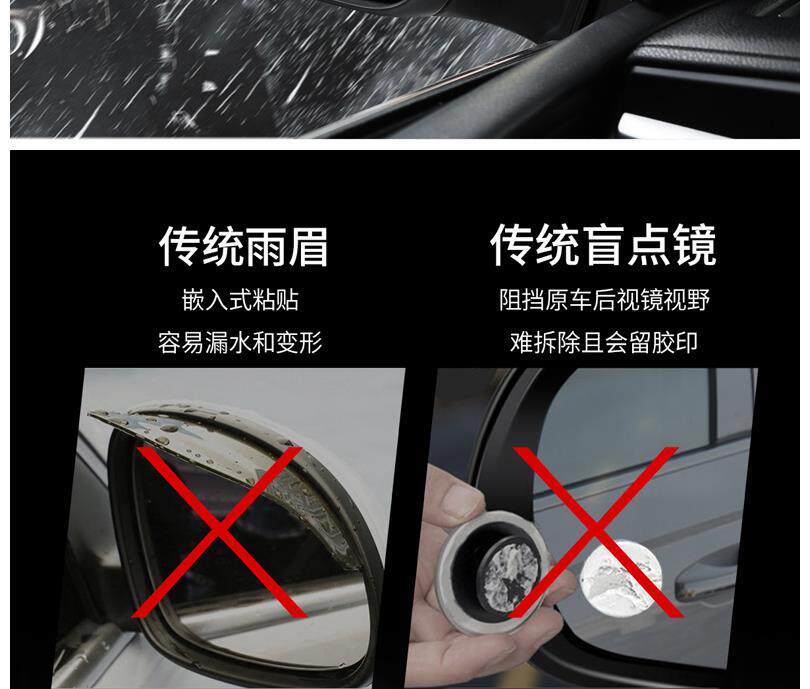 传统雨眉

嵌入式粘贴

容易漏水和变形

传统盲点镜

阻挡原车后视镜视野

难拆除且会留胶印